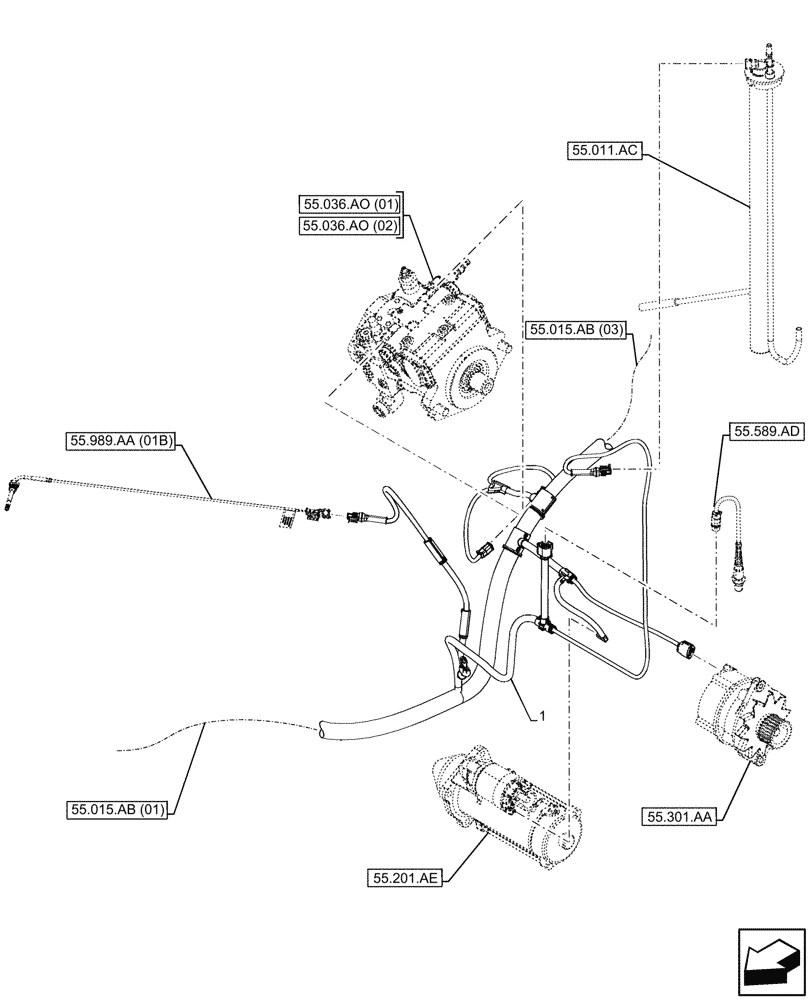 55.011.AC

55.036.AO (01)
55.036.AO (02)

55.015.AB (03)

55.989.AA (01B)

55.589.AD

1

55.015.AB (01)

55.301.AA

55.201.AE