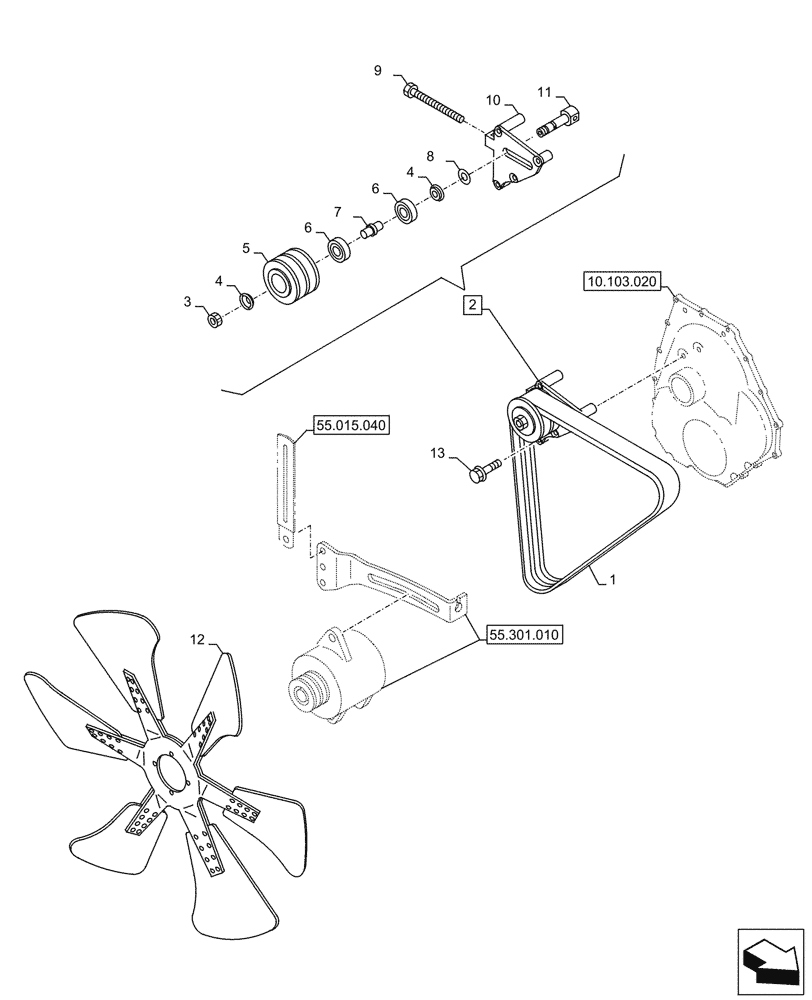 9
10
11
8
4
6
7
6
5
4
3
2
10.103.020
55.015.040
13
1
55.301.010
12