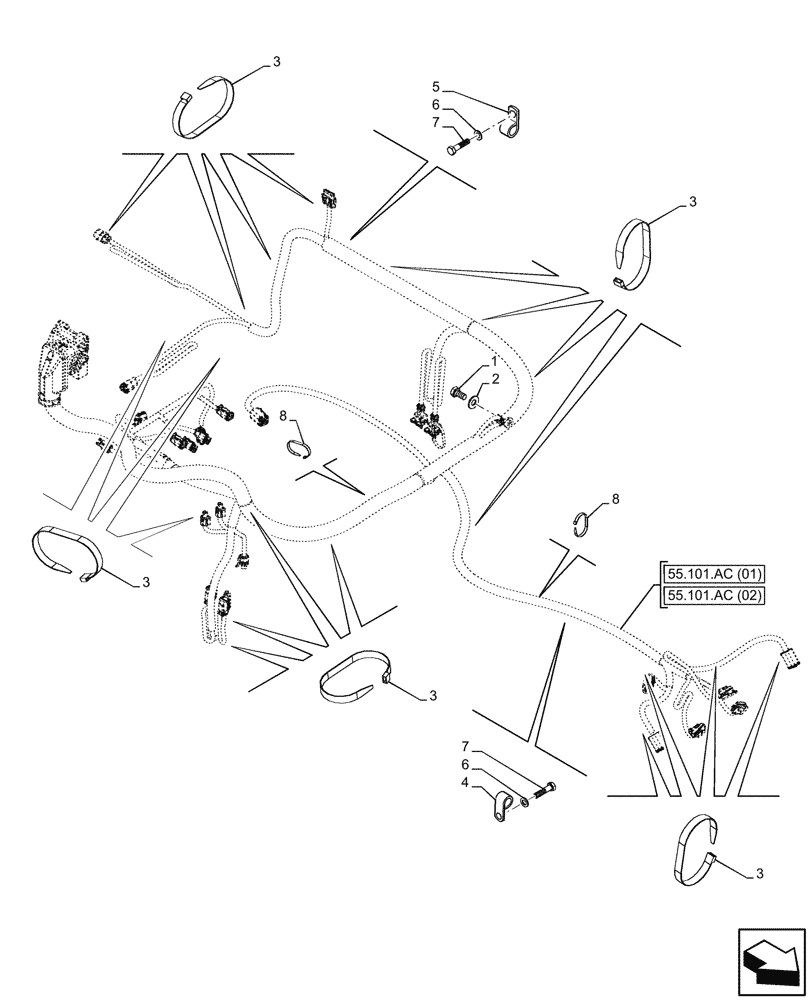 3
5
6
7
3
1
2
8
8
3
55.101.AC (01)
55.101.AC (02)
3
7
6
4
3