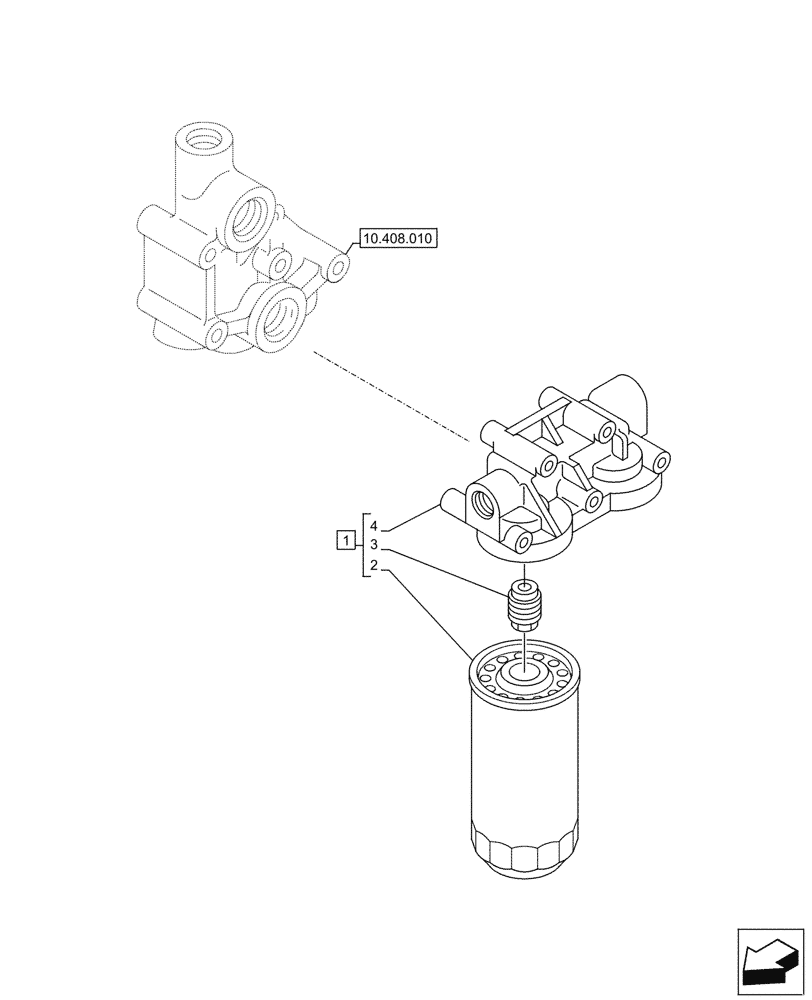 10.408.010

1
4
3
2