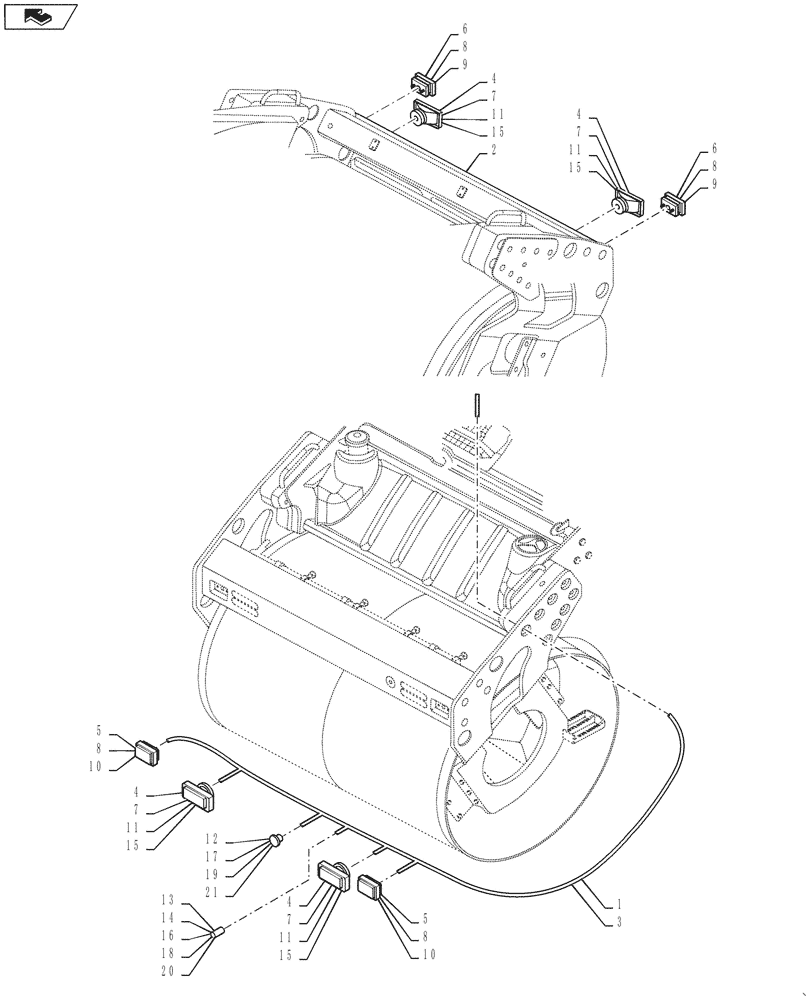 6
8
9
4
7
11
15
2
4
7
11
15
6
8
9
5
8
10
4
7
11
15
12
17
19
21
13
14
16
18
20
4
7
11
15
5
8
10
1
3