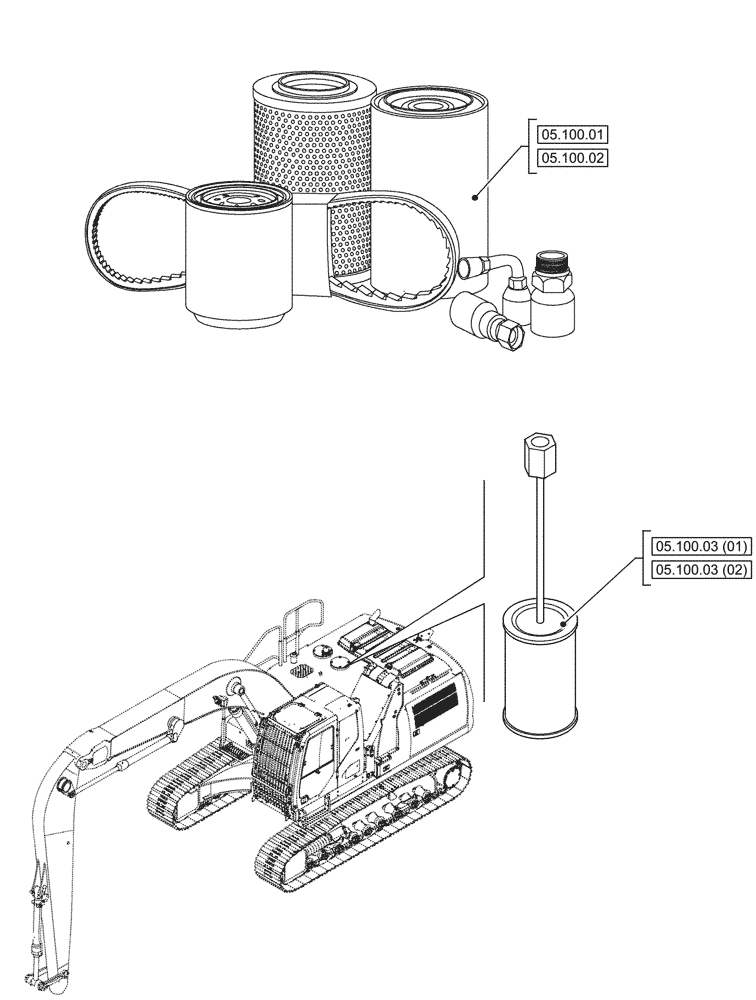 05.100.01
05.100.02

05.100.03 (01)
05.100.03 (02)