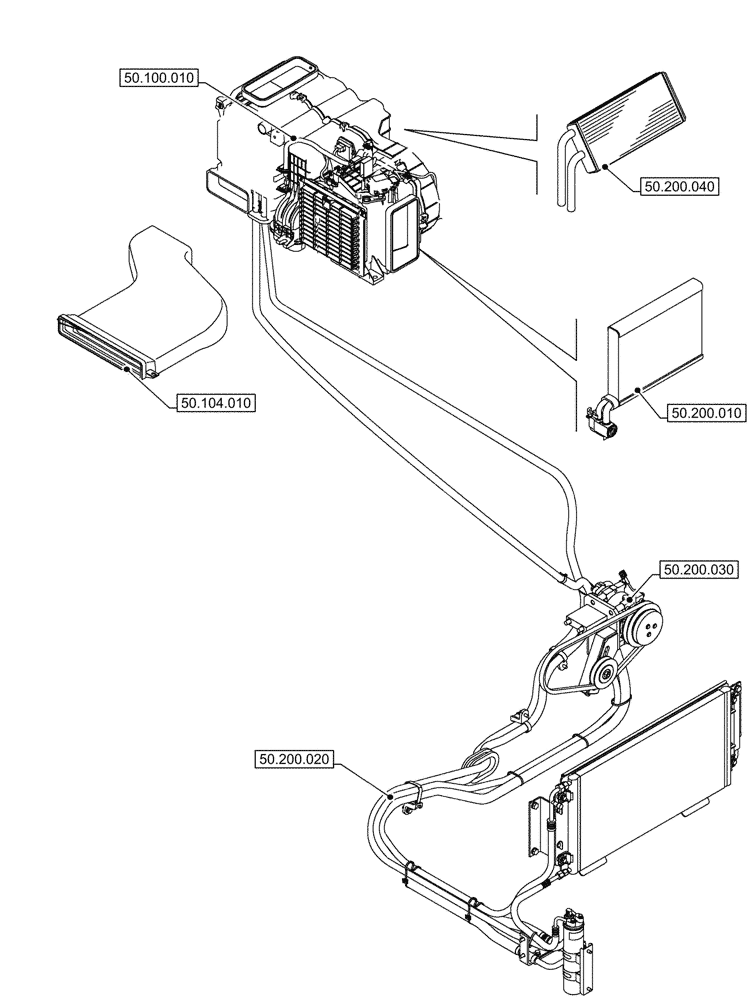 50.100.010

50.200.040

50.104.010

50.200.010

50.200.030

50.200.020