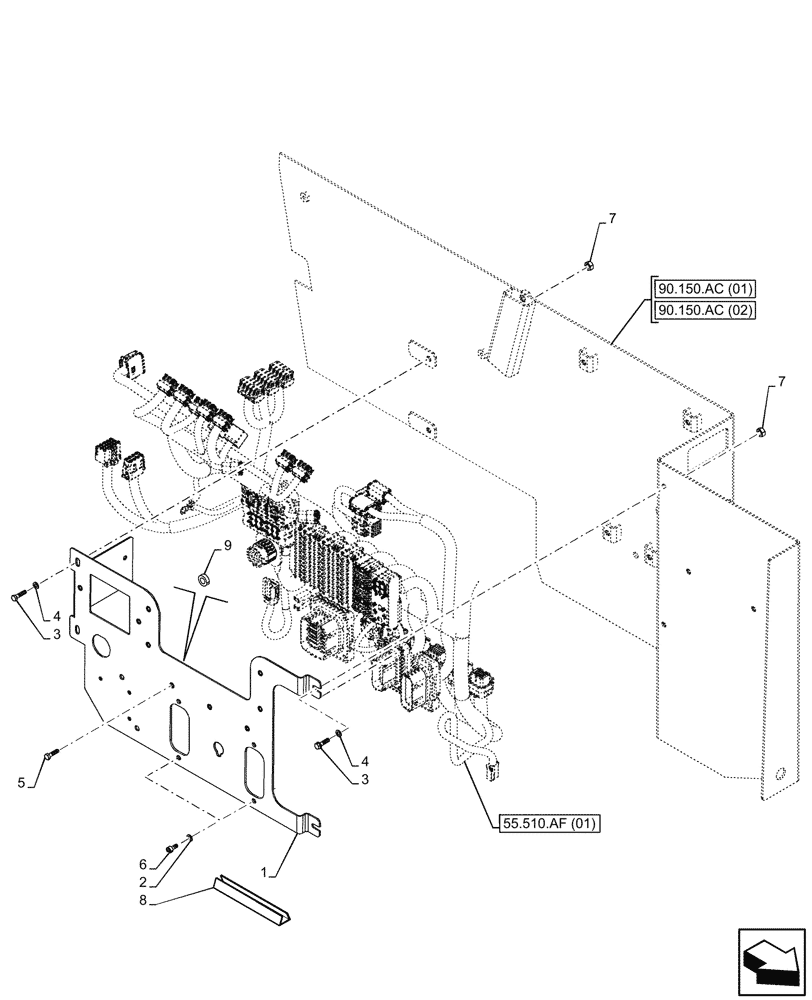 7
90.150.AC (01)
90.150.AC (02)
7
9
4
3
5
4
3
55.510.AF (01)
6
2
1
8