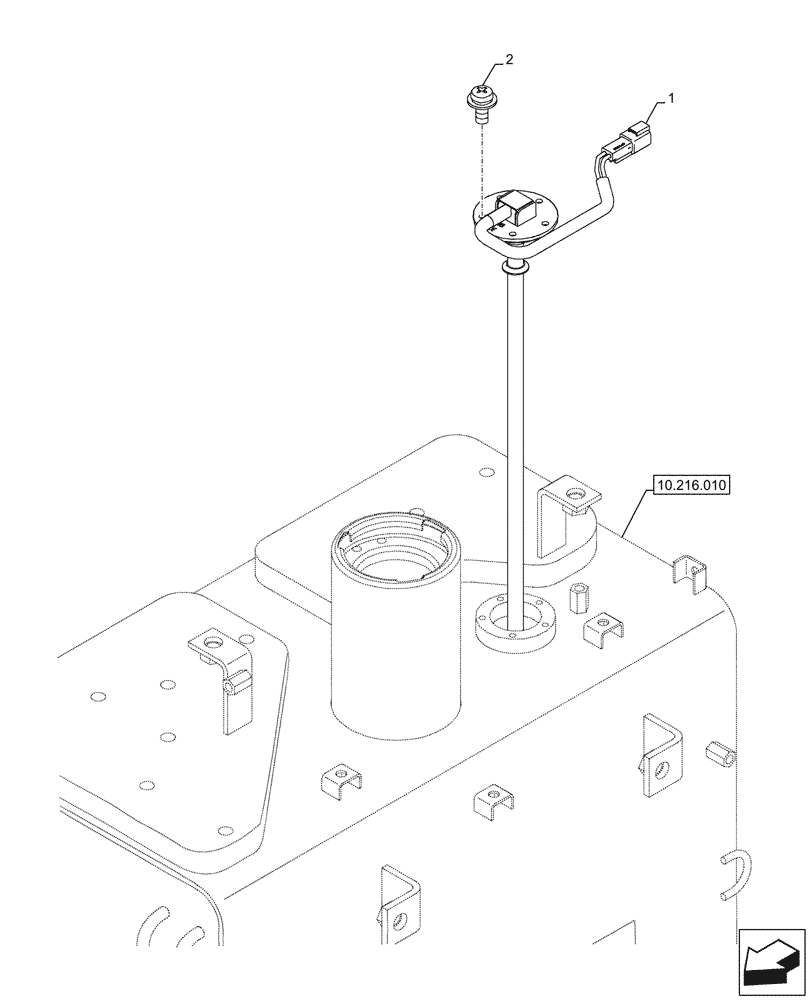 2

1

10.216.010