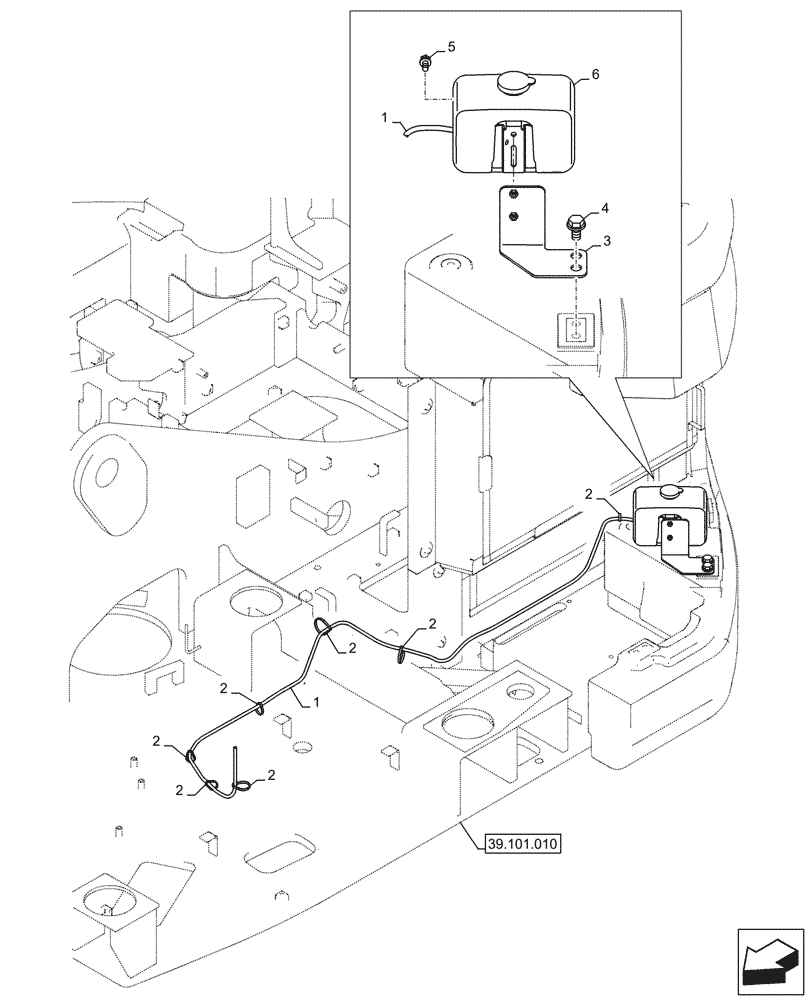 5
6
1
4
3
2
2
2
2
1
2
2
2
39.101.010