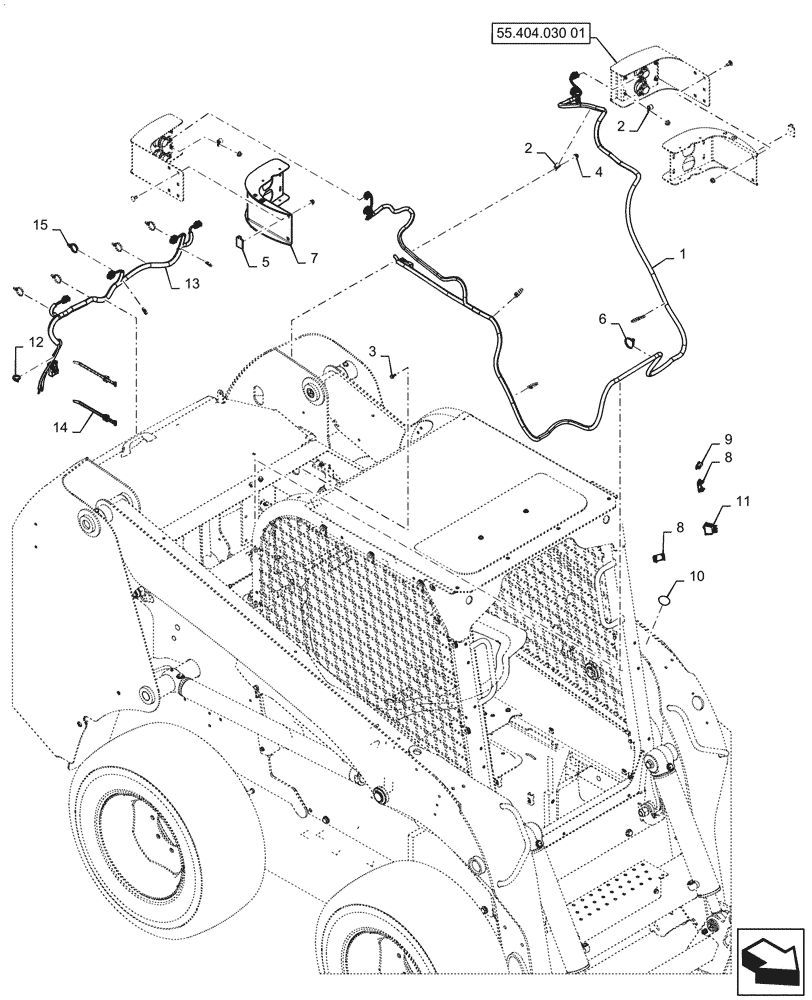 55.404.030 01

2

2

4

1

15

5

7

13

6

12

3

14

9

8

11

8

10