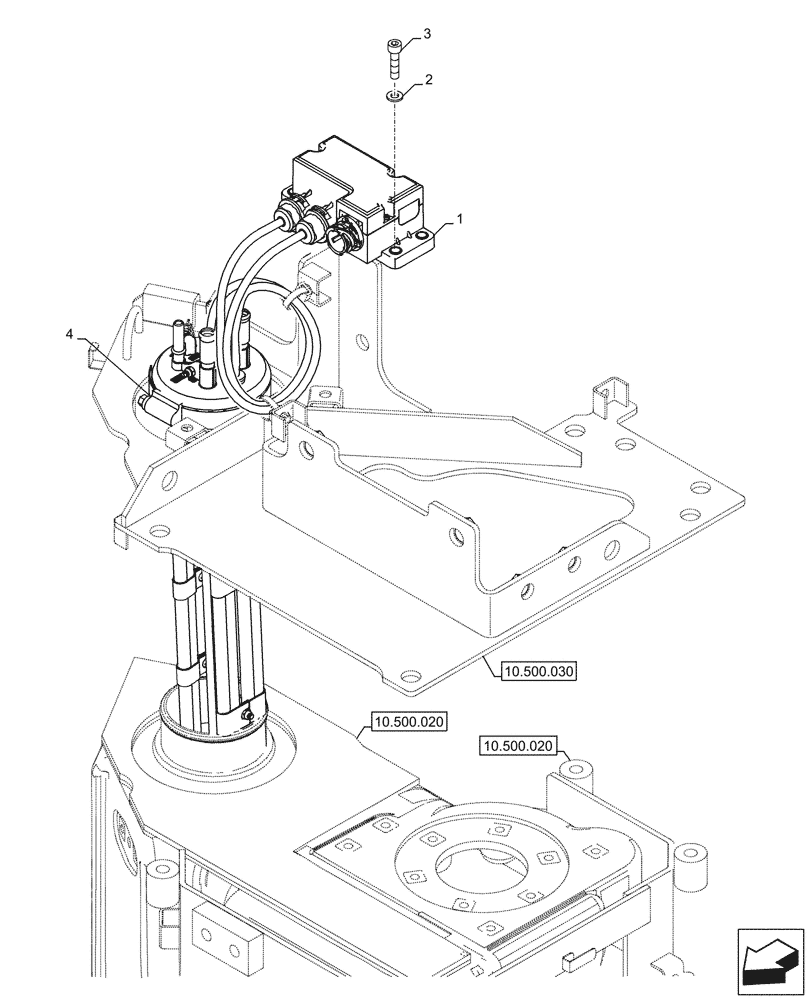 3
2
1
4
10.500.030
10.500.020
10.500.020