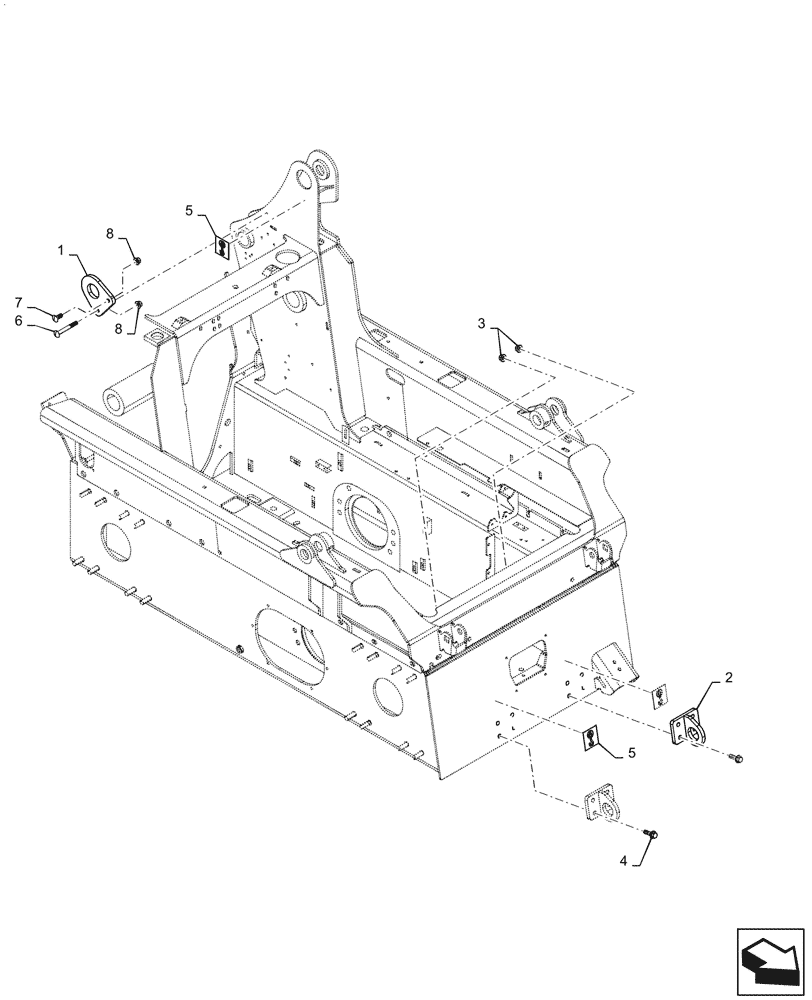 5
8
1
7
6
8
3
2
5
4