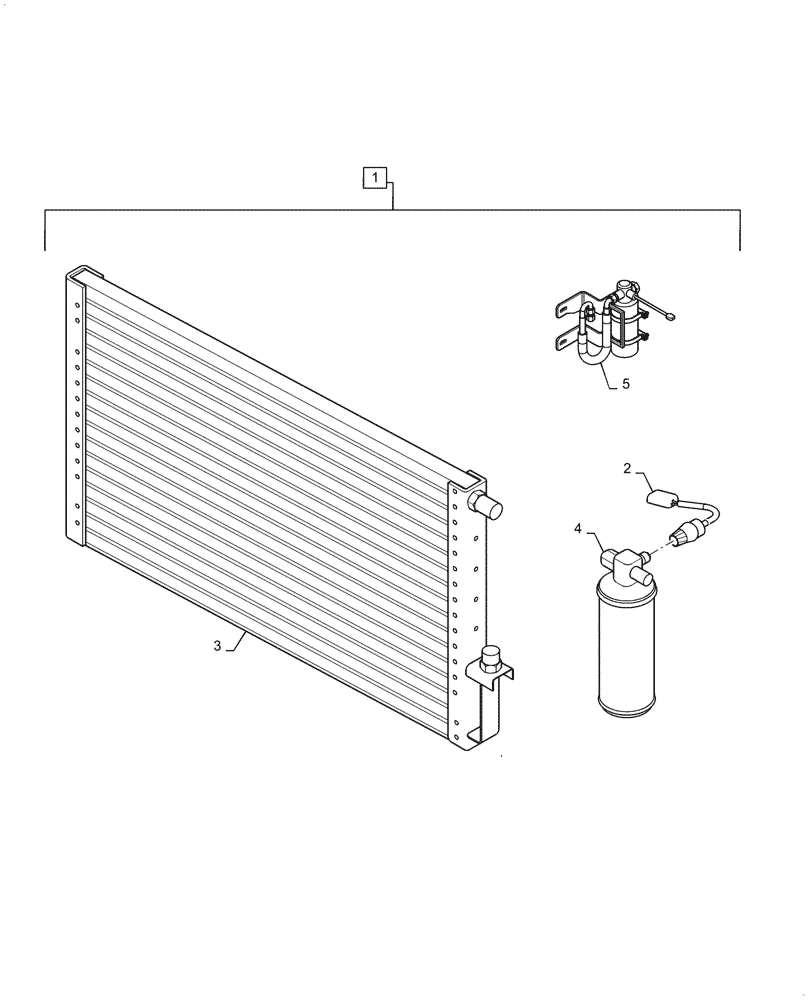 1

5

2

4

3