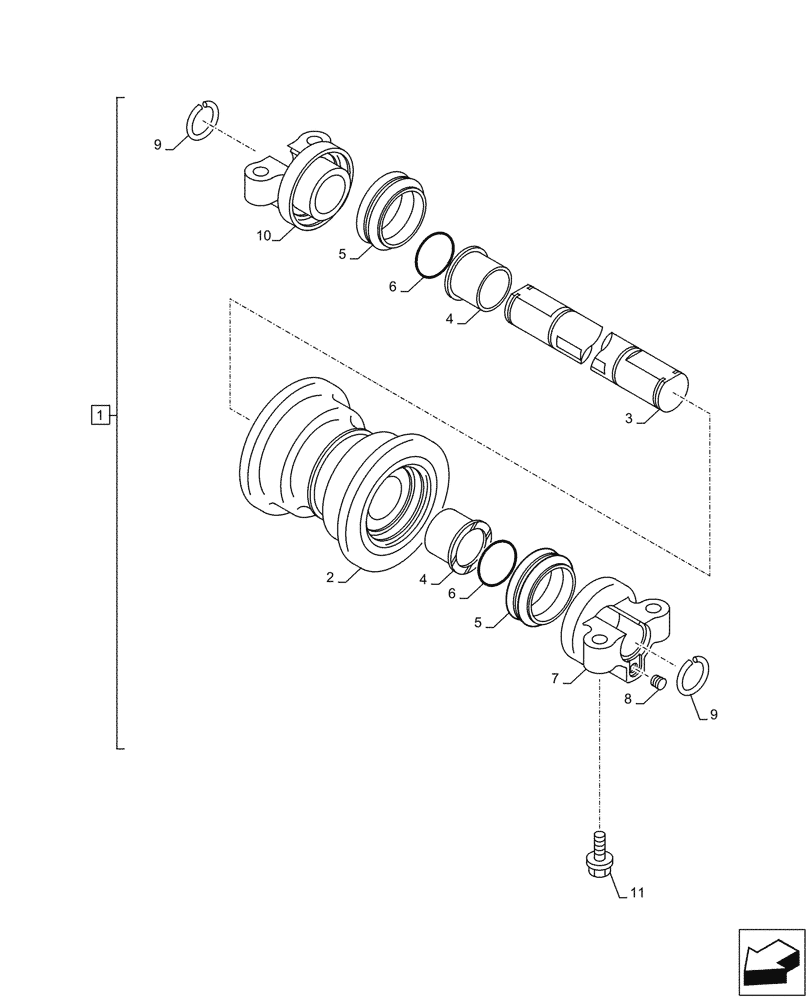 9
10
5
6
4
3
1
2
4
6
5
7
8
9
11