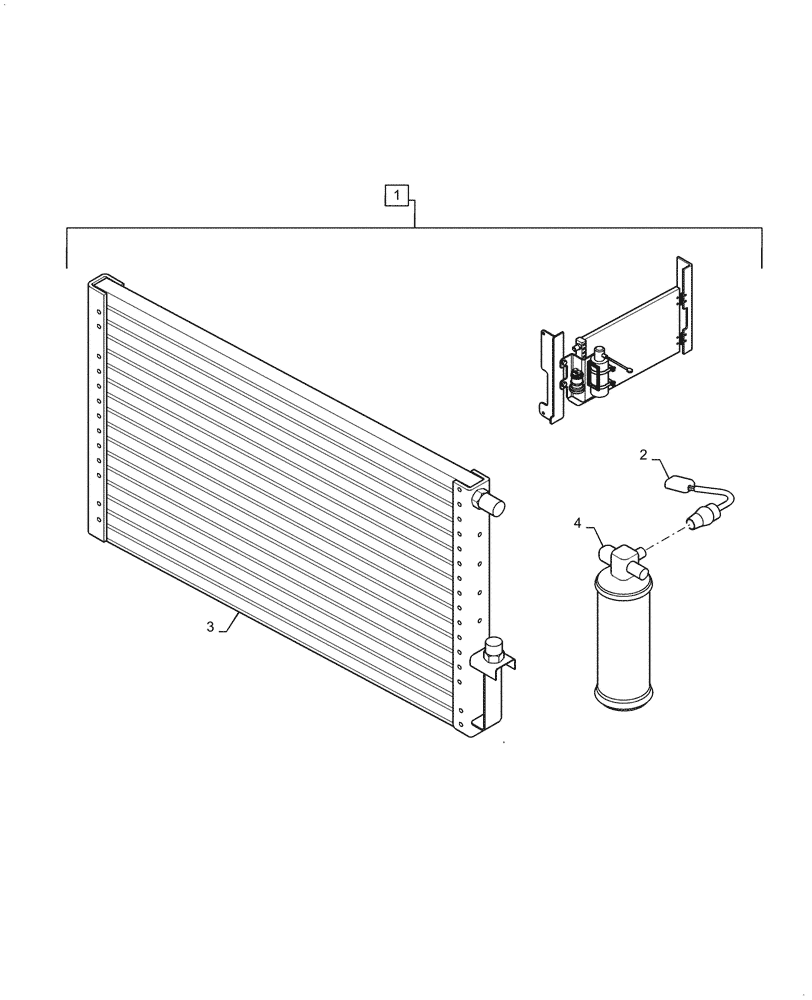 1
2
4
3