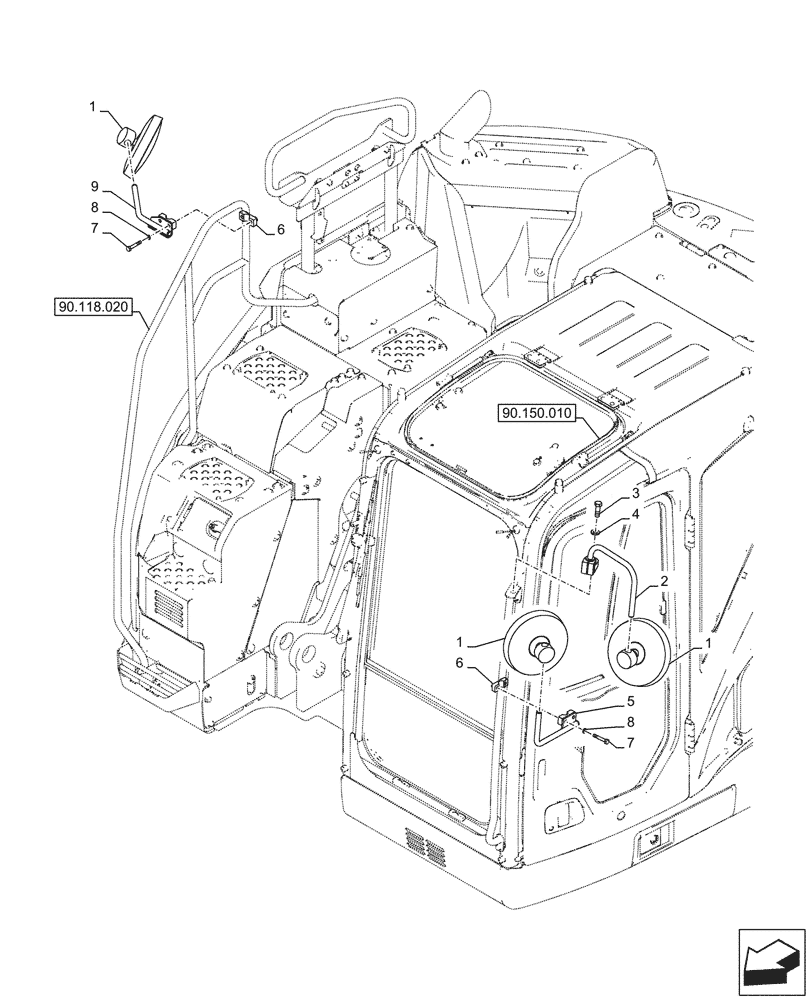 1
9
8
7
6
90.118.020
90.150.010
3
4
2
1
1
6
5
8
7