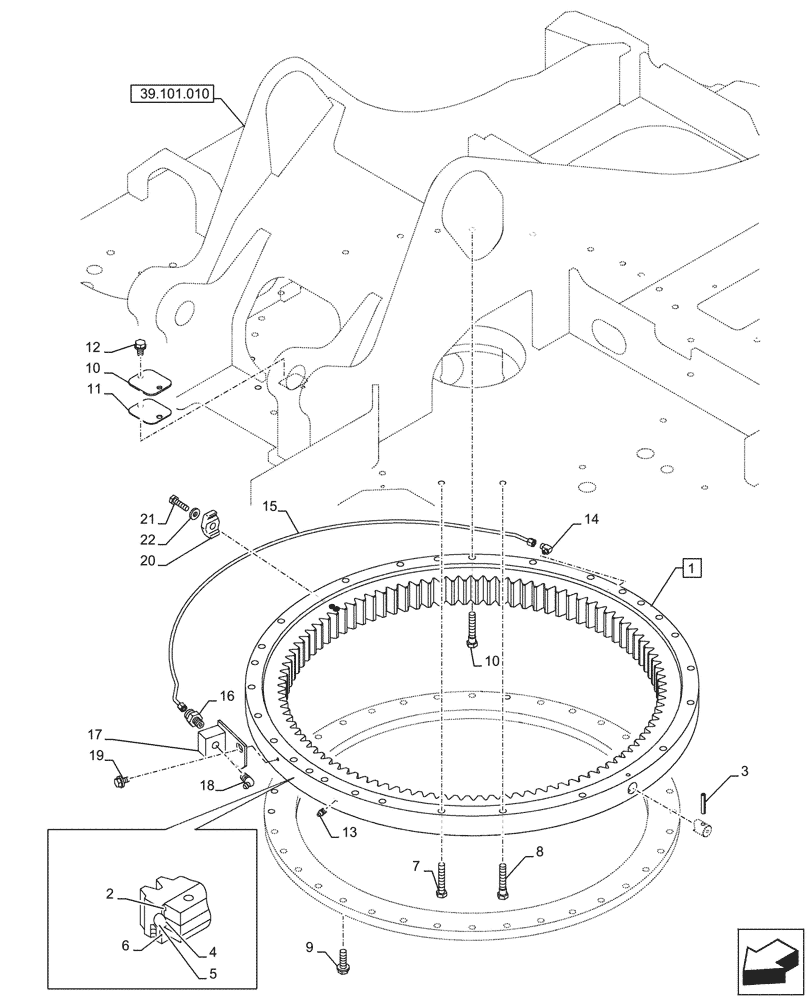 39.101.010

12
10
11
21
22
20
15
14
1
10
16
17
19
18
13
3
7
8
2
6
4
5
9