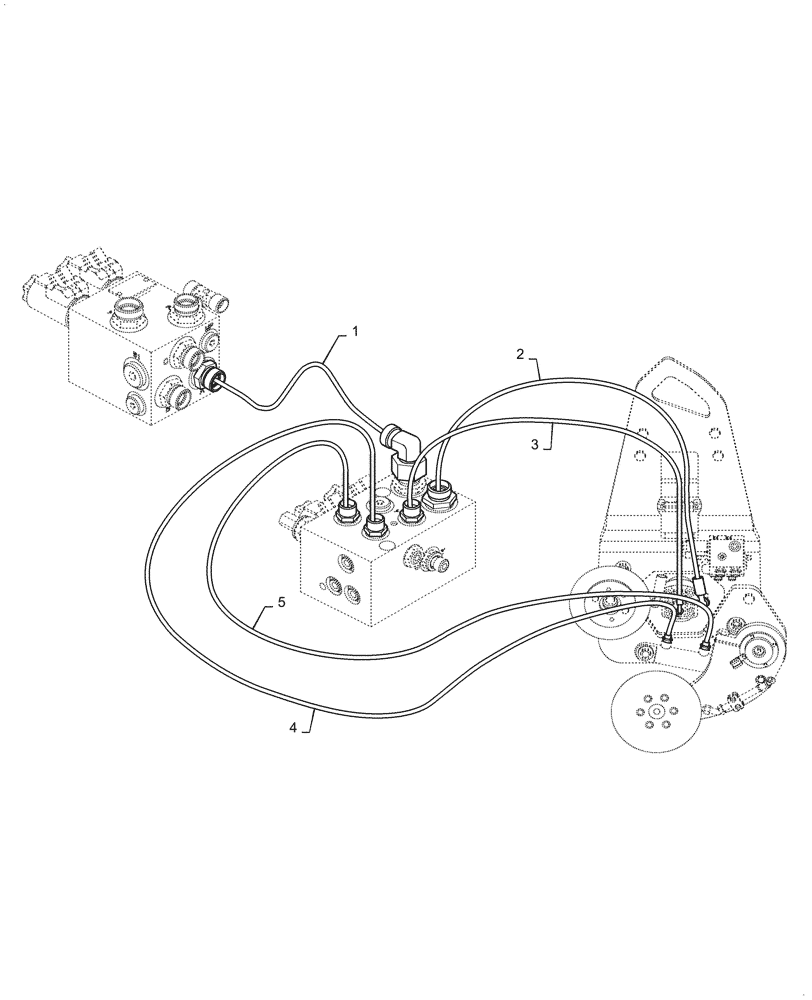 1
2
3
5
4