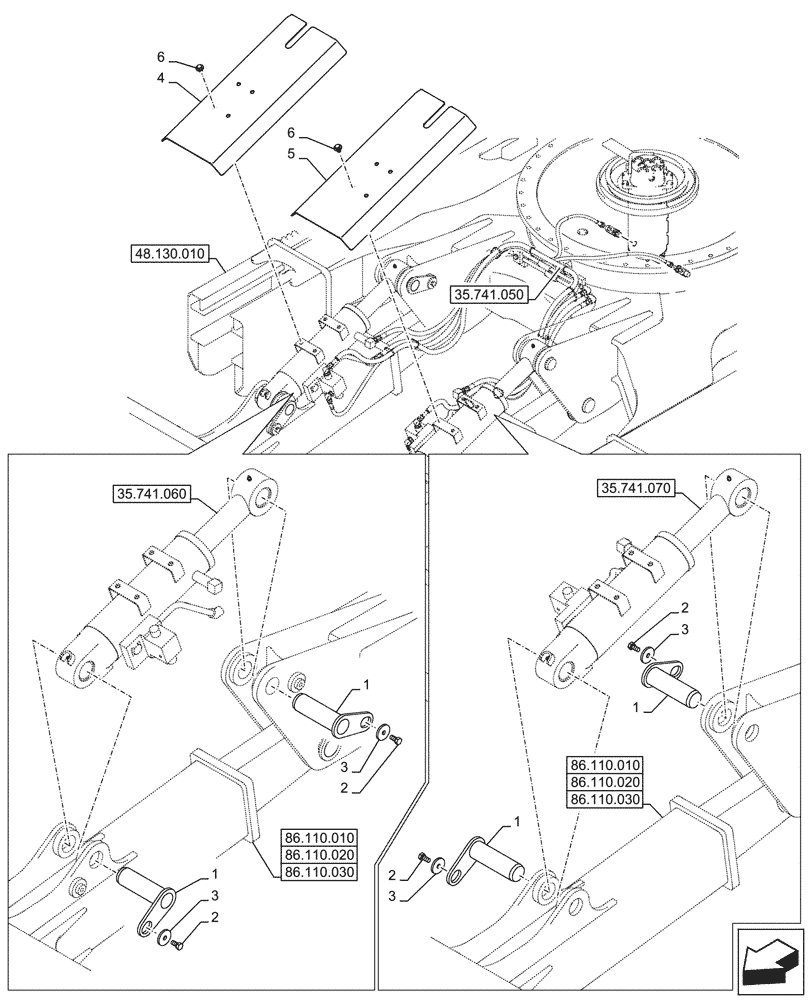 6
4
6
5
48.130.010
35.741.050
35.741.060
1
3
2
86.110.010
86.110.020
86.110.030
1
3
2
35.741.070
2
3
1
86.110.010
86.110.020
86.110.030
1
2
3