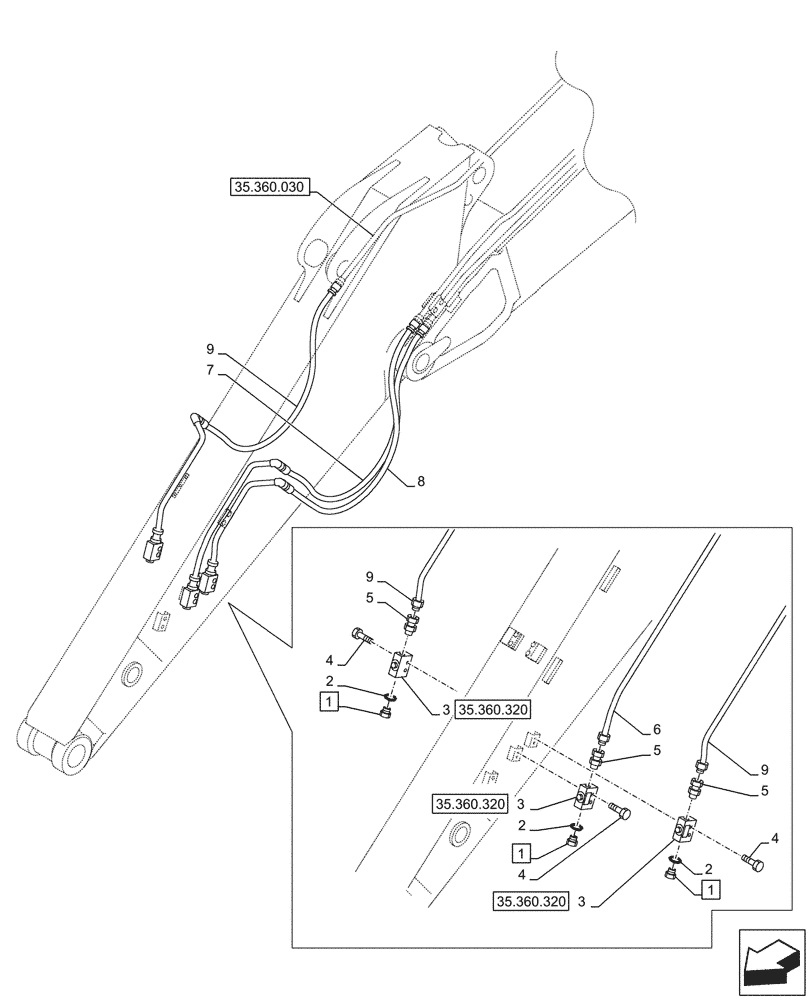 35.360.030

9

7

8

9

5

4

2

1

3

35.360.320

6

5

9

5

35.360.320

3

2

1

4

4

2

1

35.360.320

3