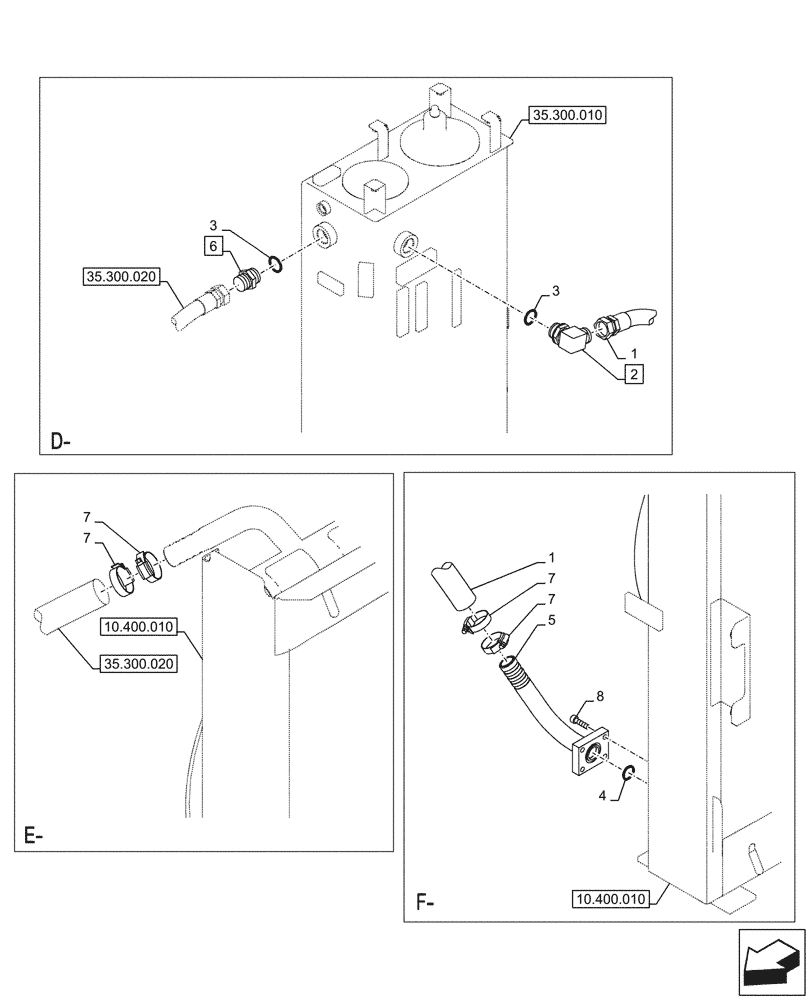 35.300.010
3
6
35.300.020
3
1
2
D-

7
7
10.400.010
35.300.020
E-

1
7
7
5
8
4
10.400.010
F-