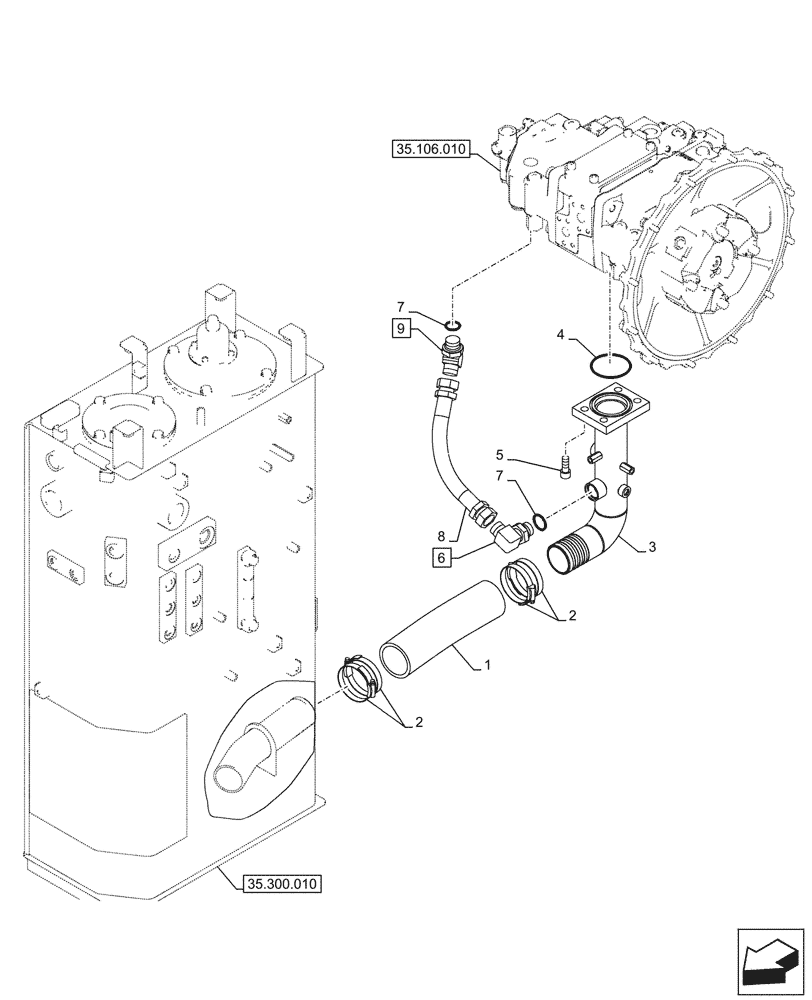 35.106.010

7

9

4

5

7

8

6

3

2

1

2

35.300.010