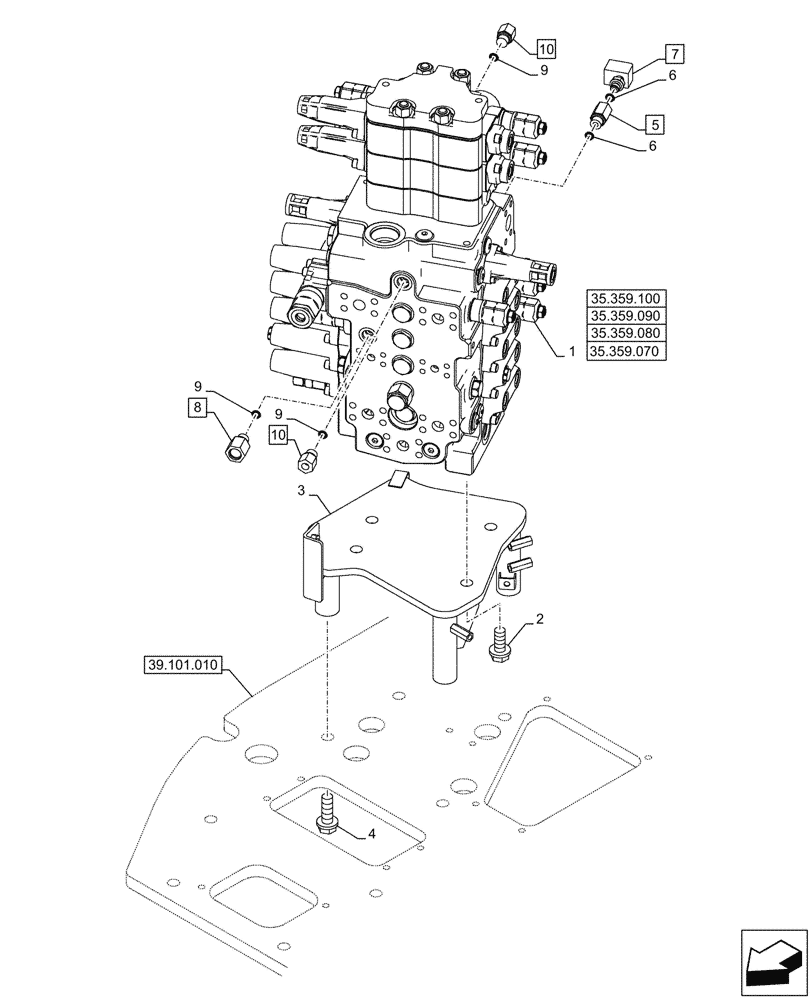 10
9
7
6
5
6
35.359.100
35.359.090
35.359.080
35.359.070
1
9
8
9
10
3
2
39.101.010
4