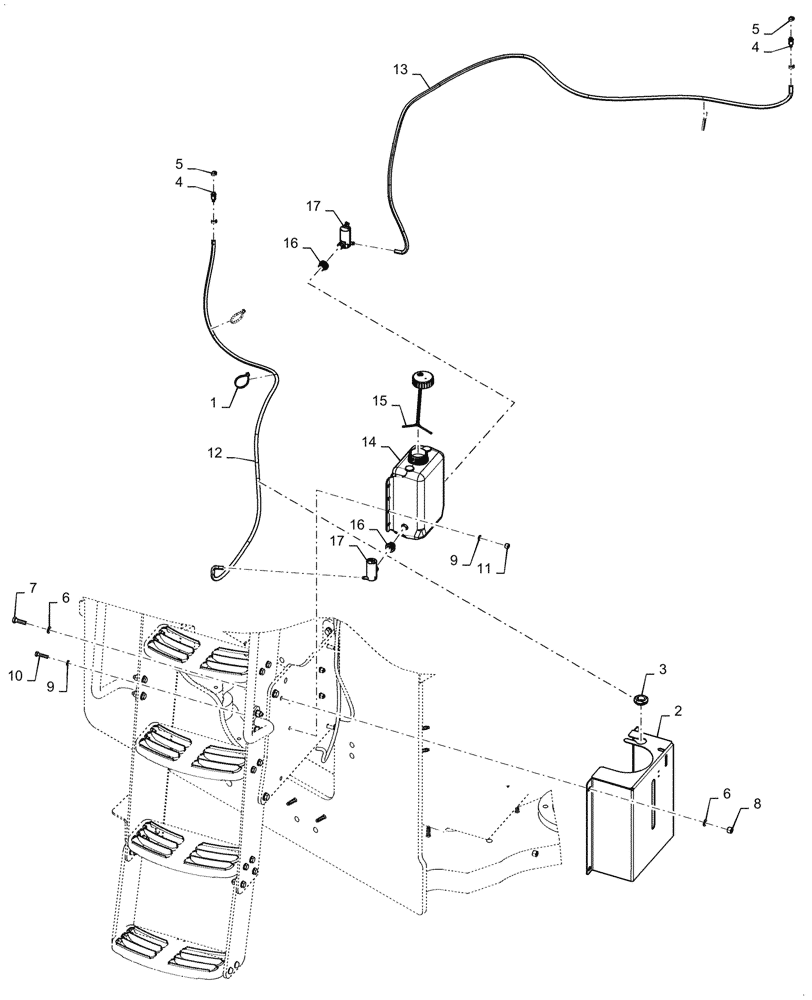 5
4
13
5
4
17
16
1
15
12
14
16
17
9
11
7
6
10
9
3
2
6
8