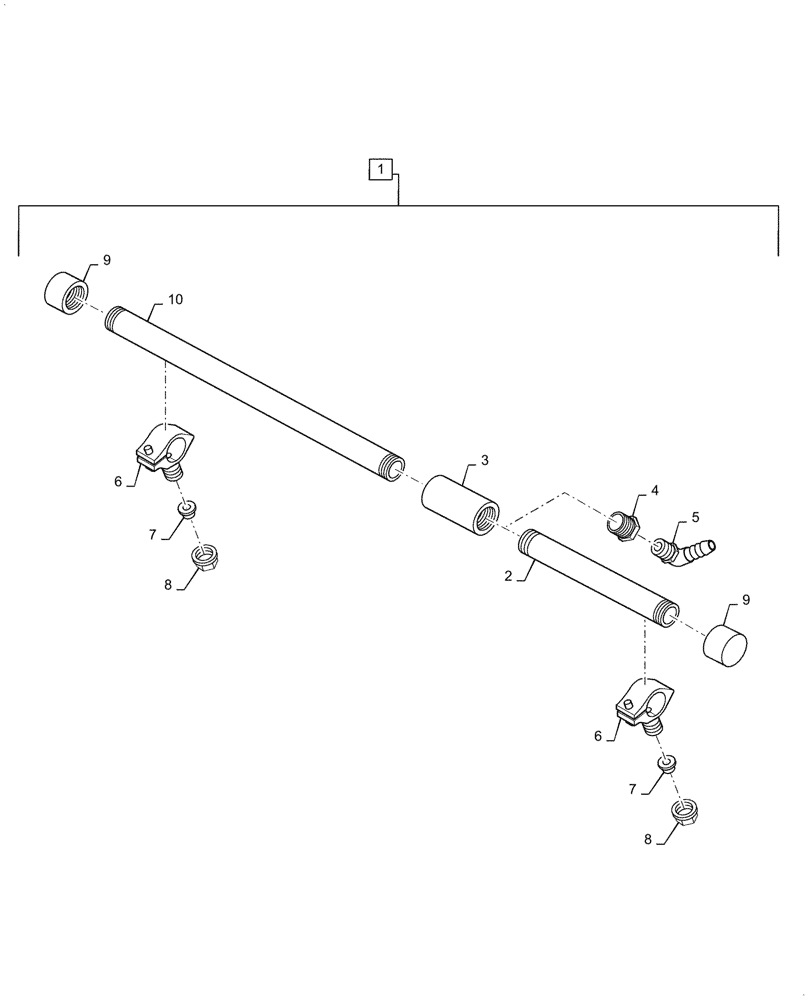 1

9

10

6

7

8

3

4

5

2

9

6

7

8