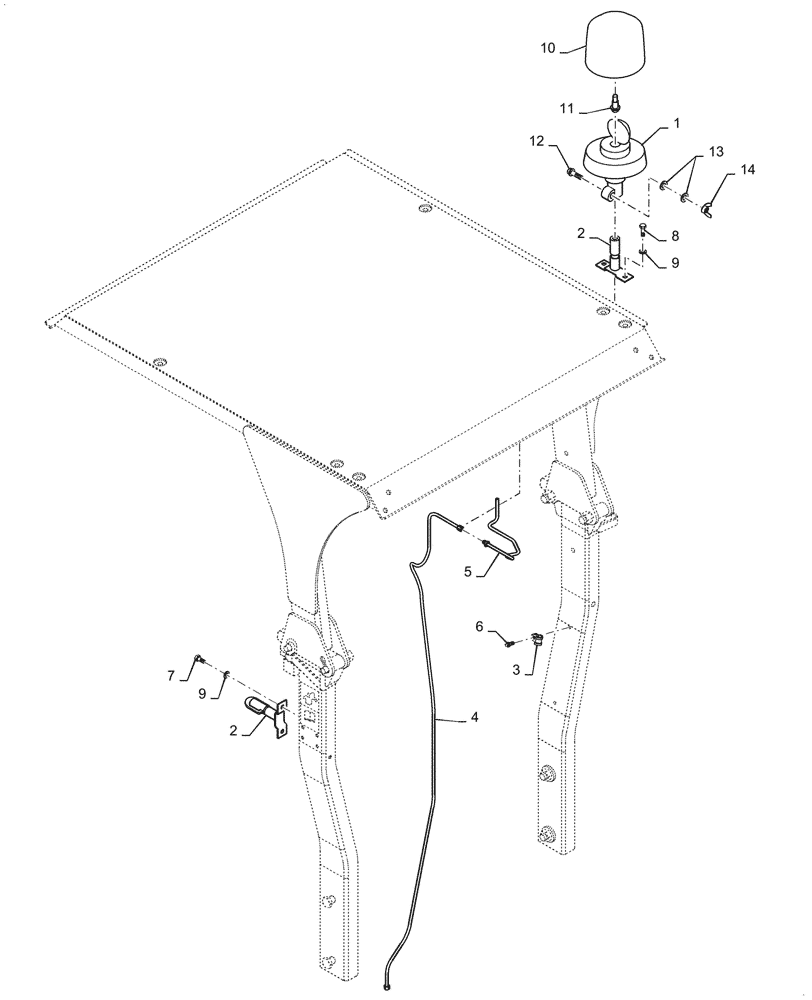 10
11
1
12
13
14
2
8
9
5
6
3
7
9
2
4