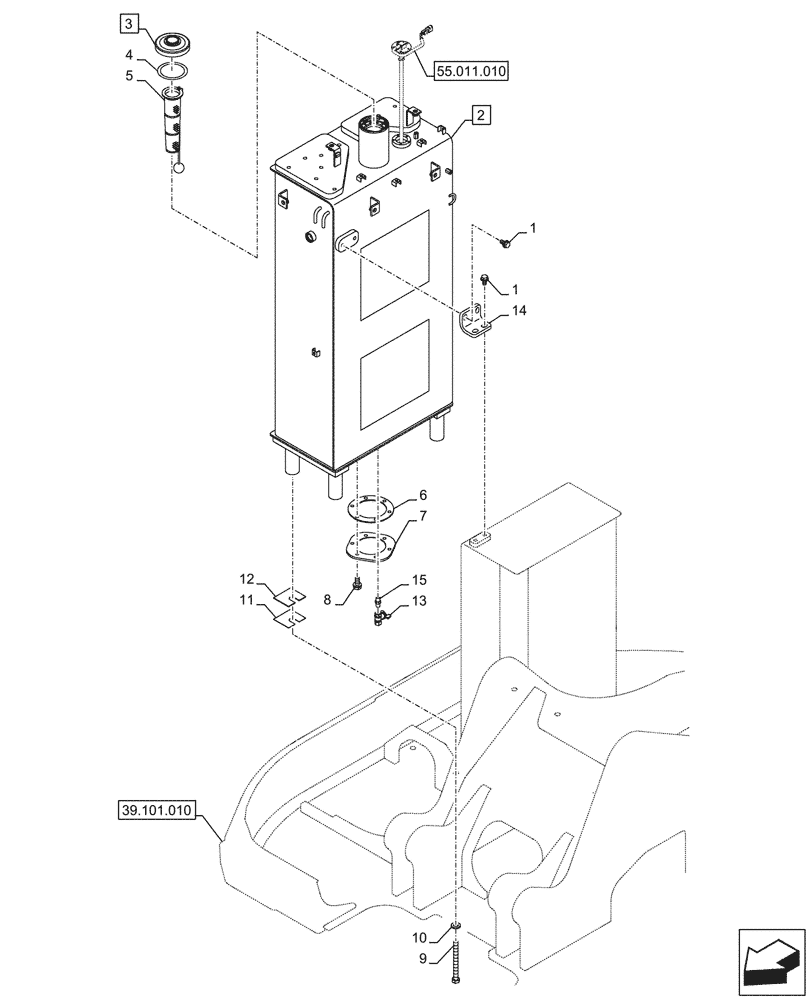 3
4
5
55.011.010
2
1
1
14
6
7
12
11
8
15
13
39.101.010
10
9