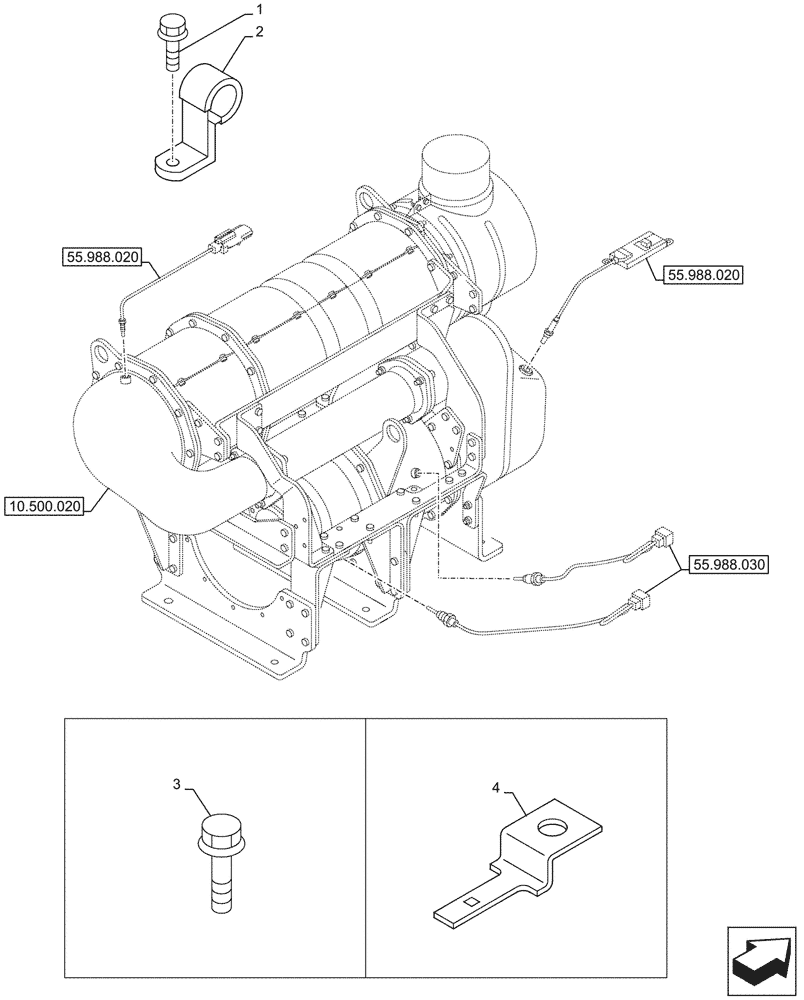 1
2
55.988.020
55.988.020
10.500.020
55.988.030
3
4