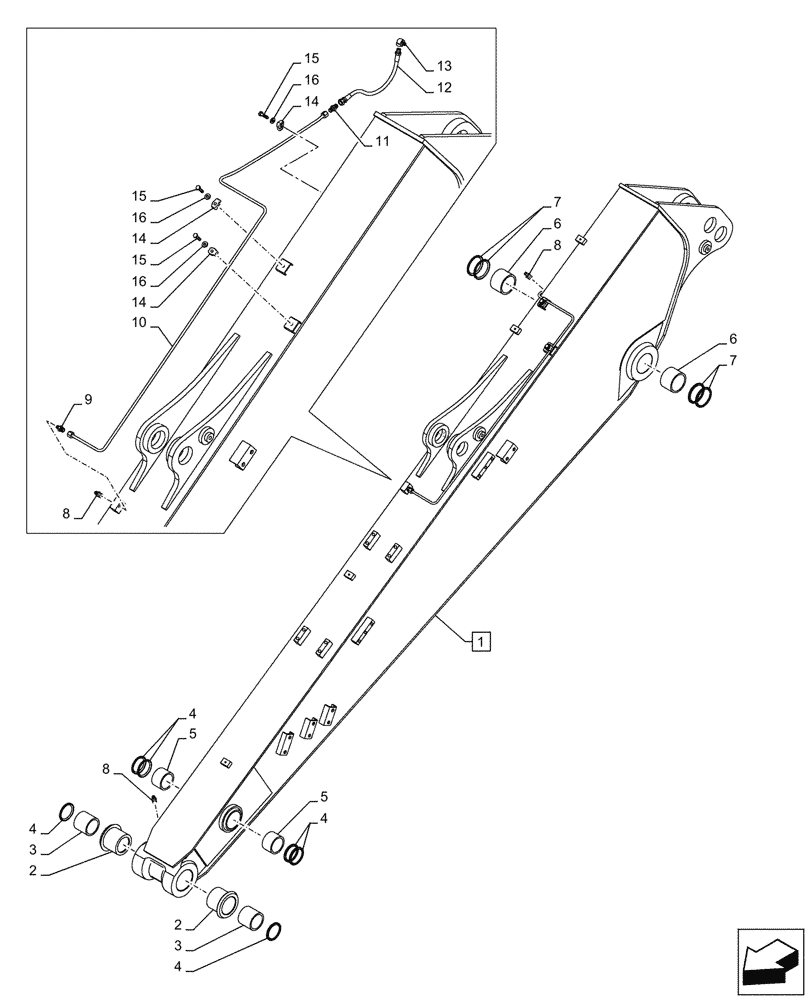 15
16
14
13
12
11
15
16
14
15
16
14
10
9
8
7
6
8
6
7
1
4
5
8
4
3
2
5
4
2
3
4