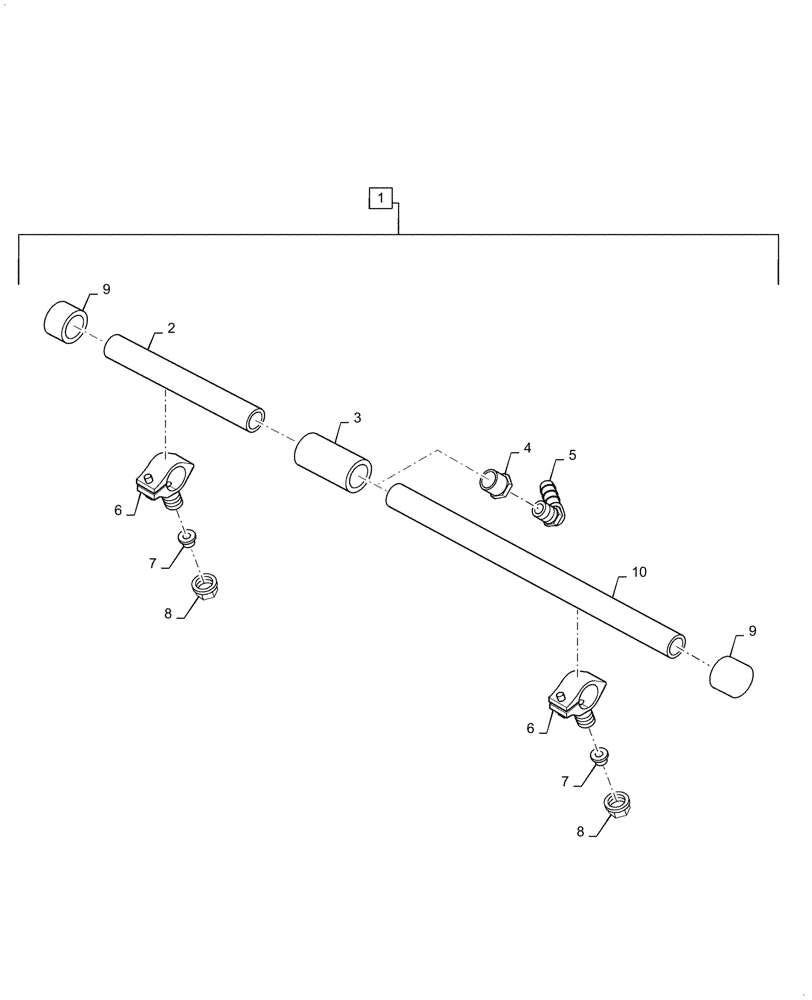 1
9
2
3
4
5
6
7
8
10
9
6
7
8