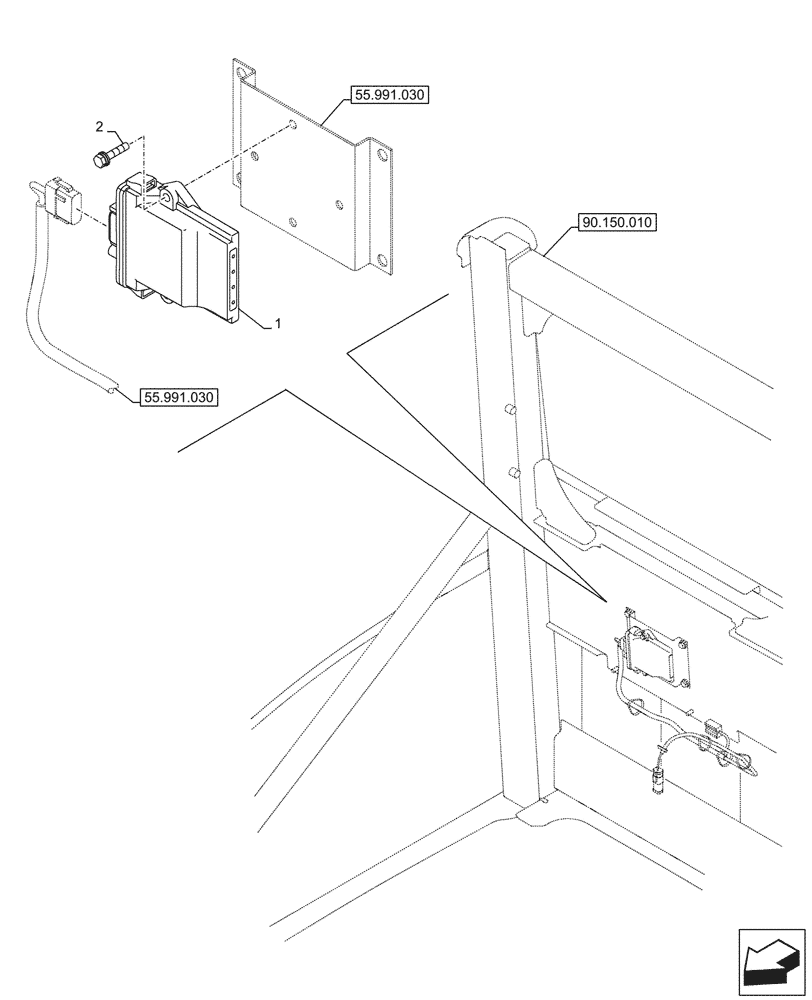 55.991.030

2

90.150.010

1

55.991.030