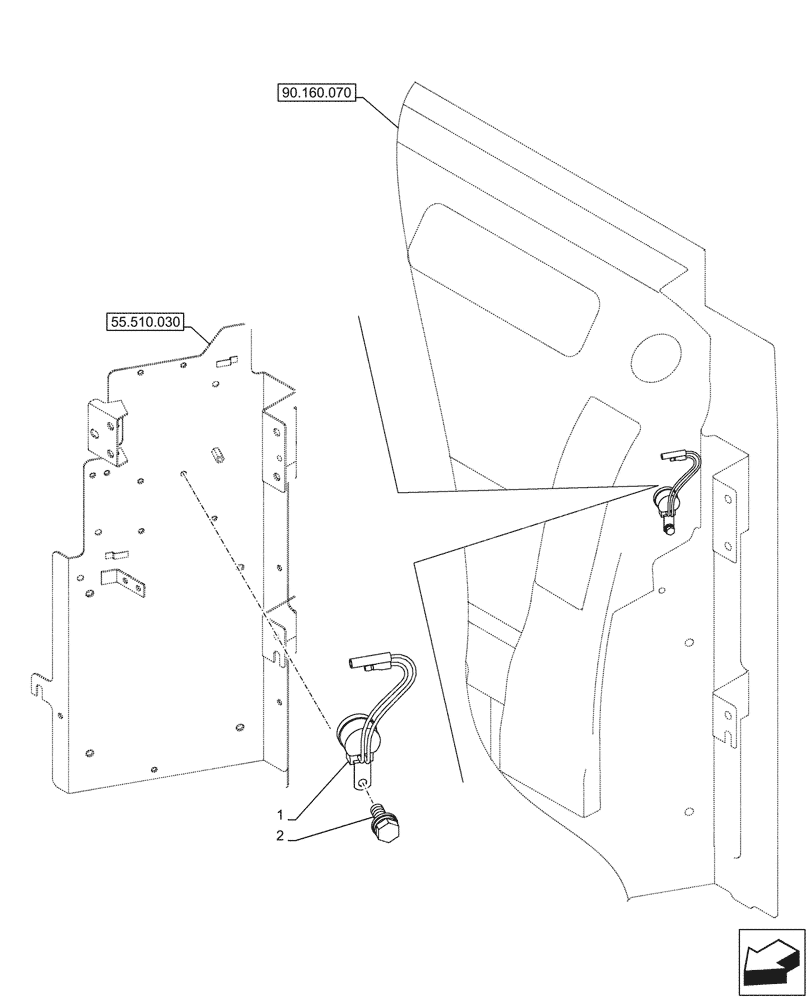 90.160.070

55.510.030

1

2