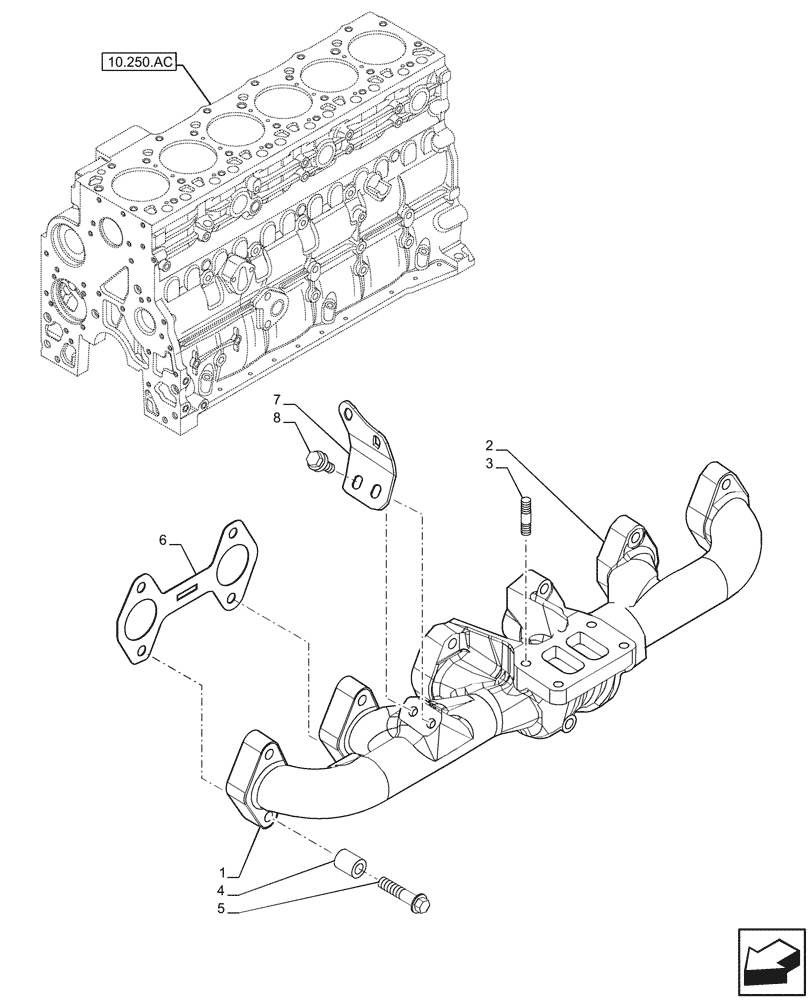 10.250.AC

7
8

2
3

6

1
4
5