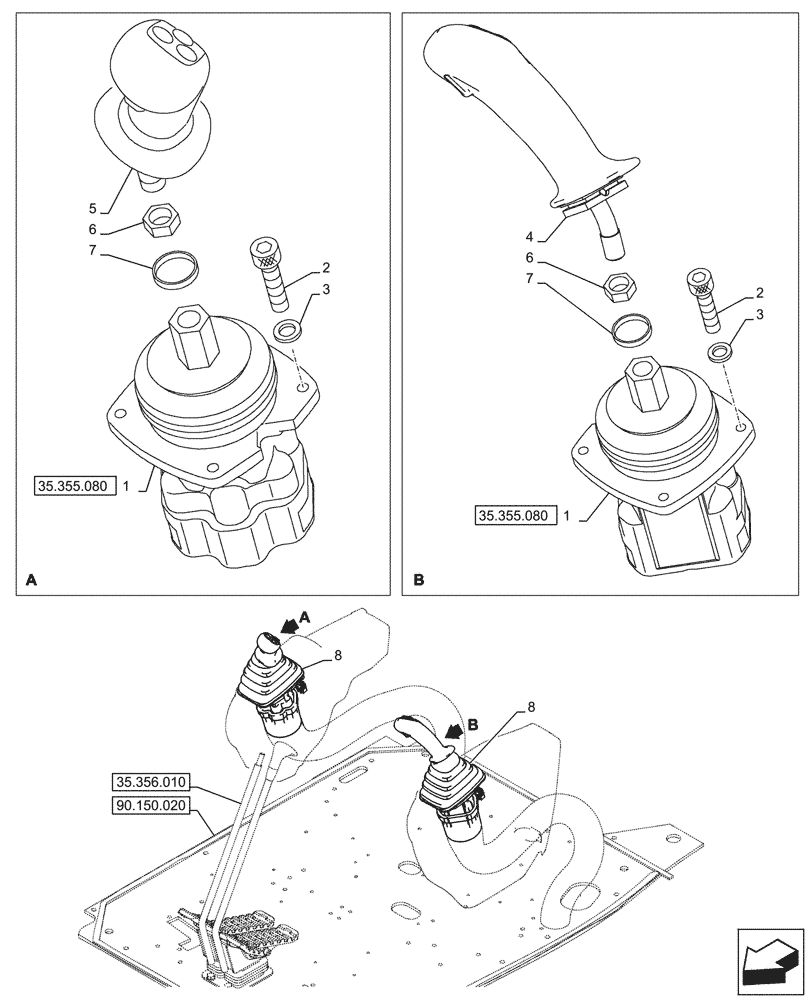 5
6
7
2
3
35.355.080 1
A

4
6
7
2
3
35.355.080 1
B

A
8
B
8
35.356.010
90.150.020