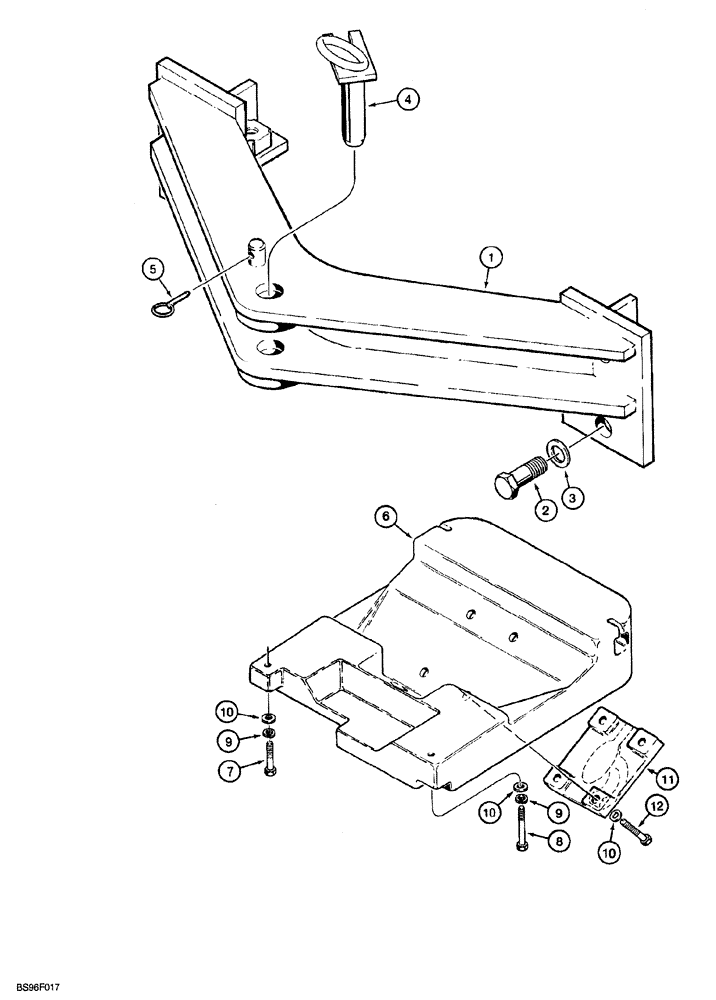 4
5
1
2
3
6
10
9
7
10
9
8
11
12
10
BS96F017