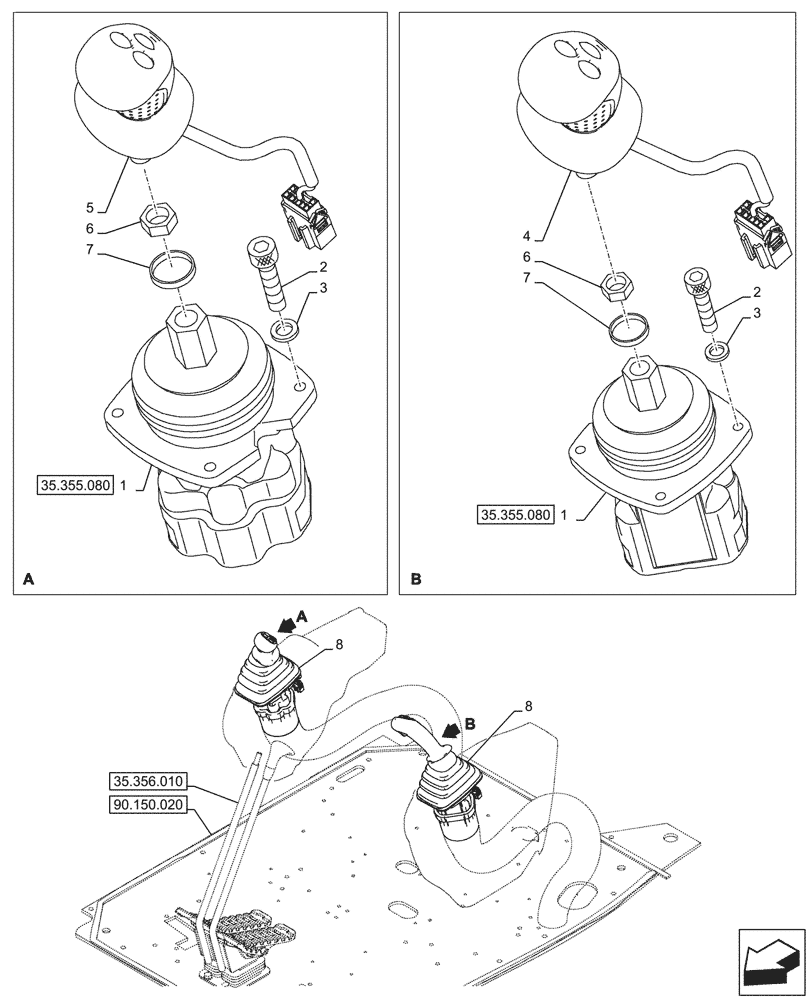 5
6
7
2
3
35.355.080 1
A

4
6
7
2
3
35.355.080 1
B

A
8
B
8
35.356.010
90.150.020