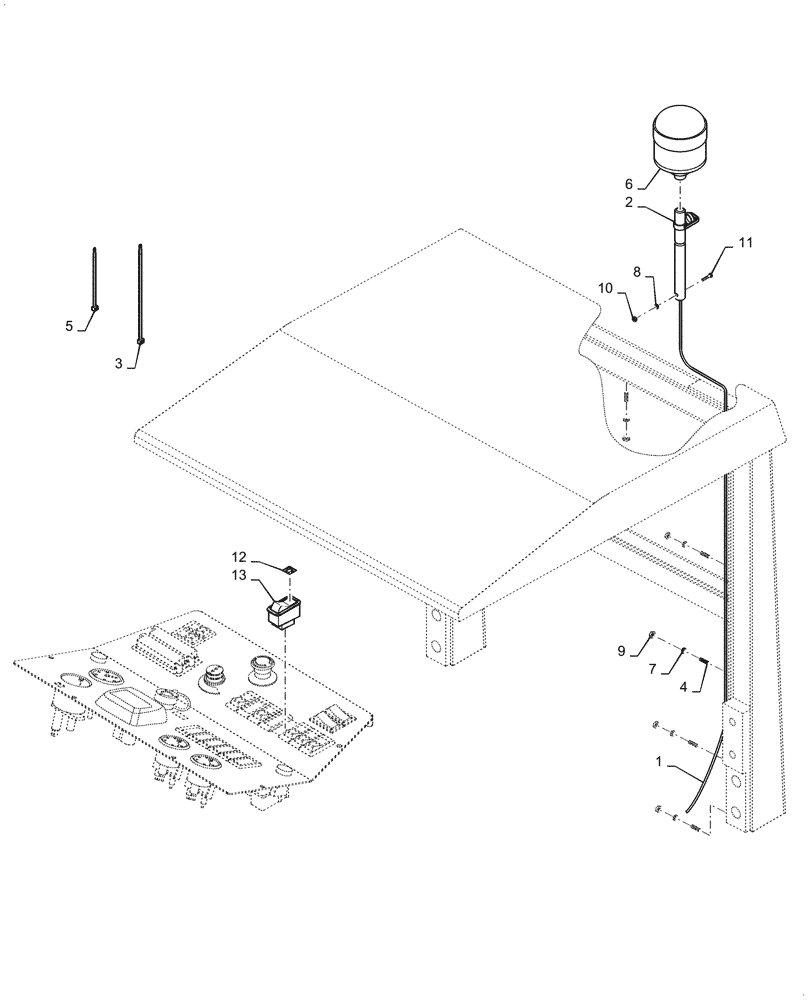 6
2
11
8
10
5
3
12
13
9
7
4
1