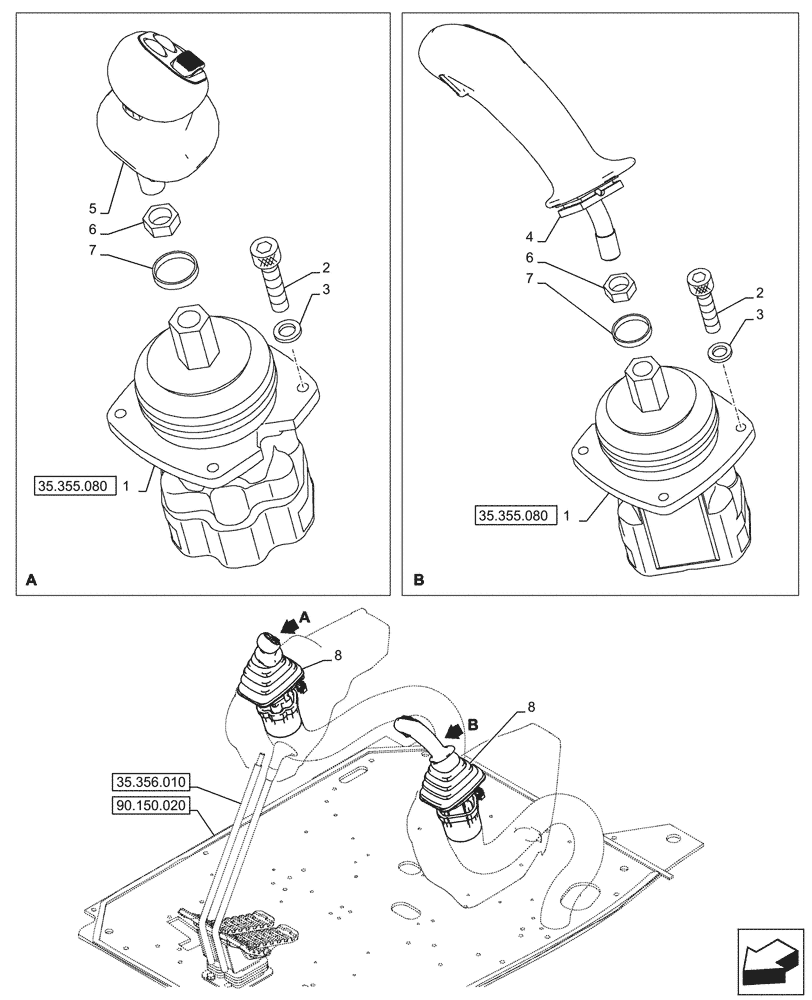 5
6
7
2
3
35.355.080 1
A

4
6
7
2
3
35.355.080 1
B

A
8
B
8
35.356.010
90.150.020