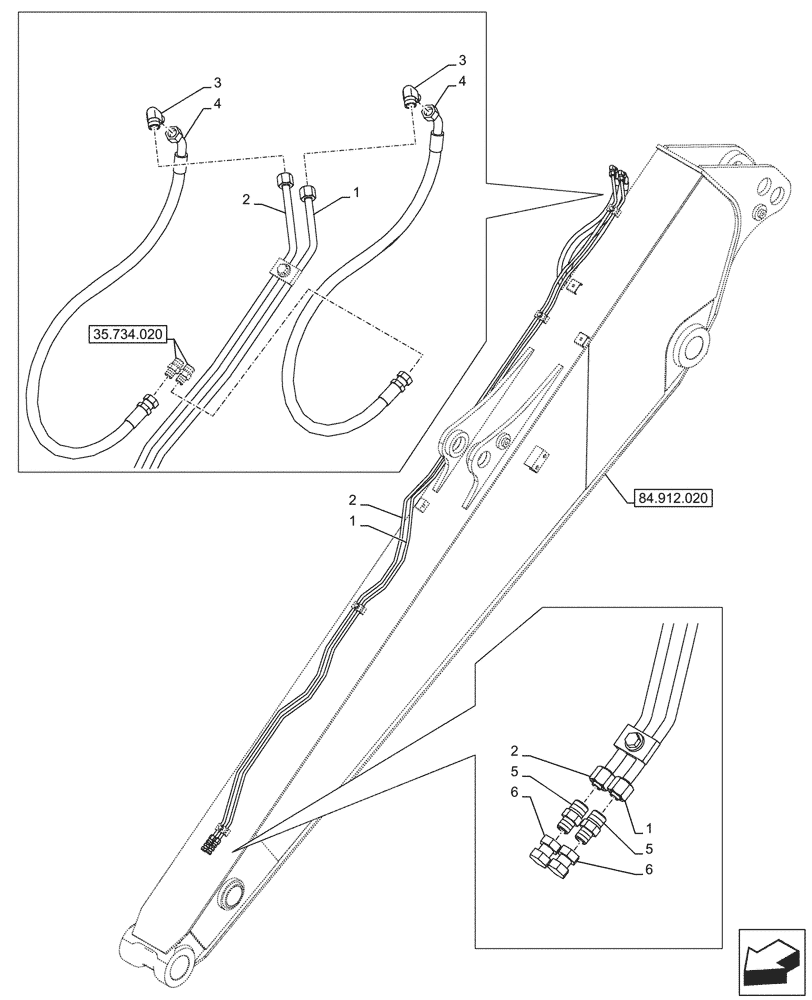 3
4
3
4
2
1
35.734.020
2
1
84.912.020
2
5
6
1
5
6