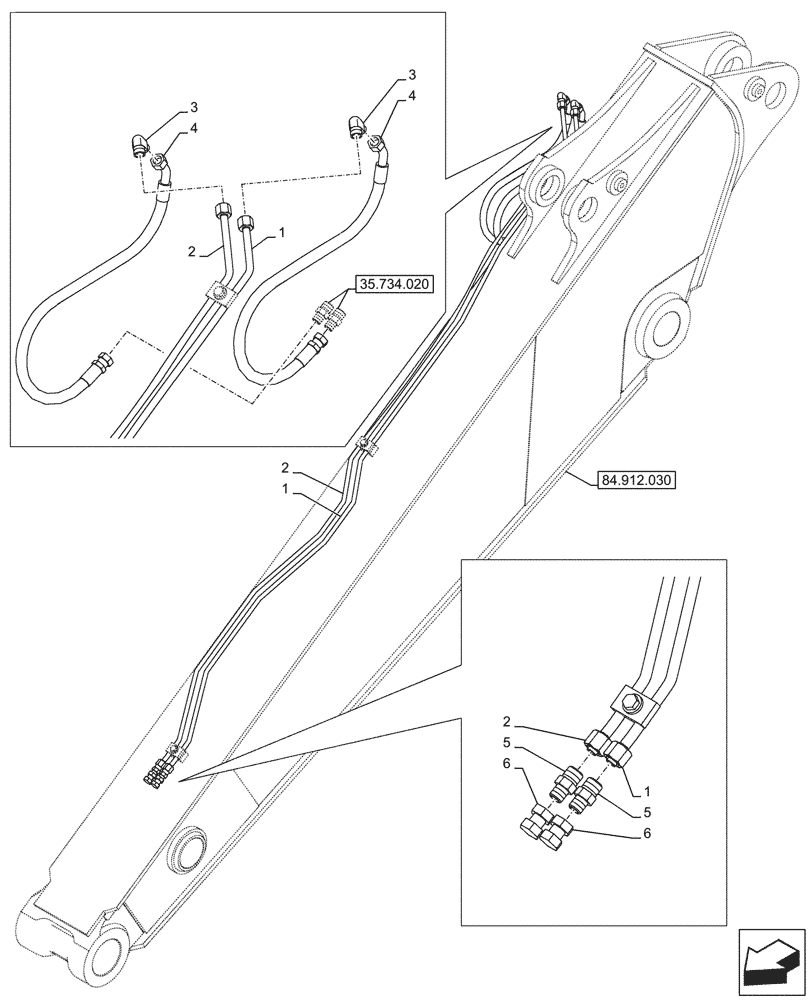 3
4
3
4
2
1
35.734.020
2
1
84.912.030
2
5
6
1
5
6