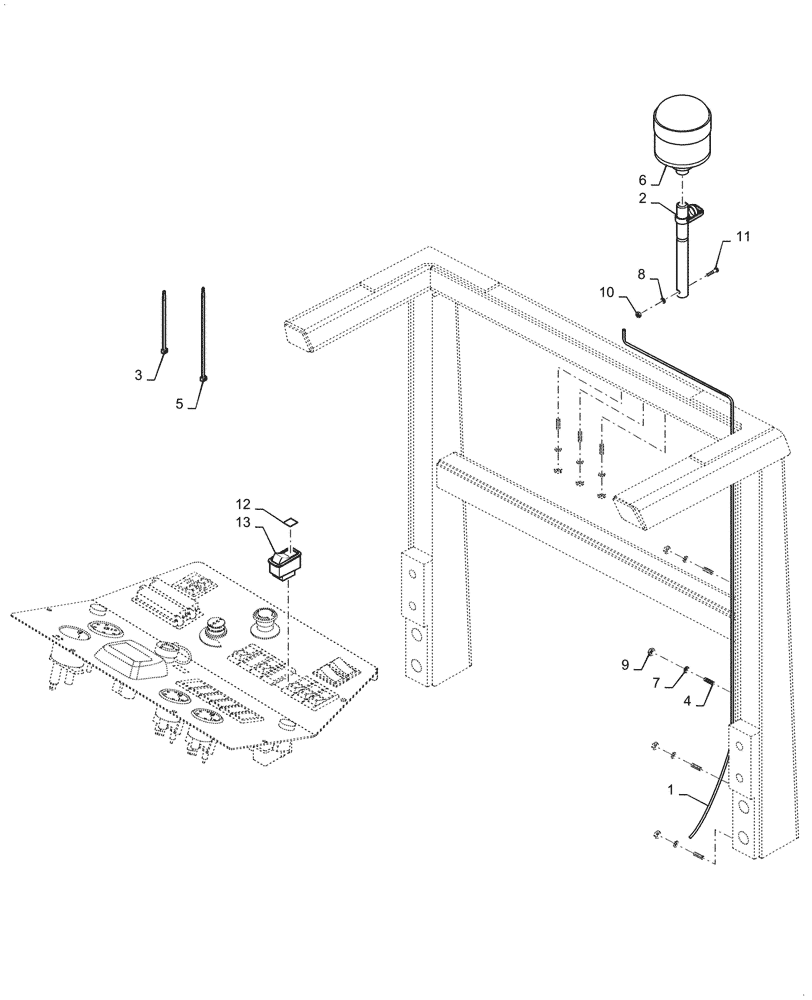 6
2
11
8
10
3
5
12
13
9
7
4
1