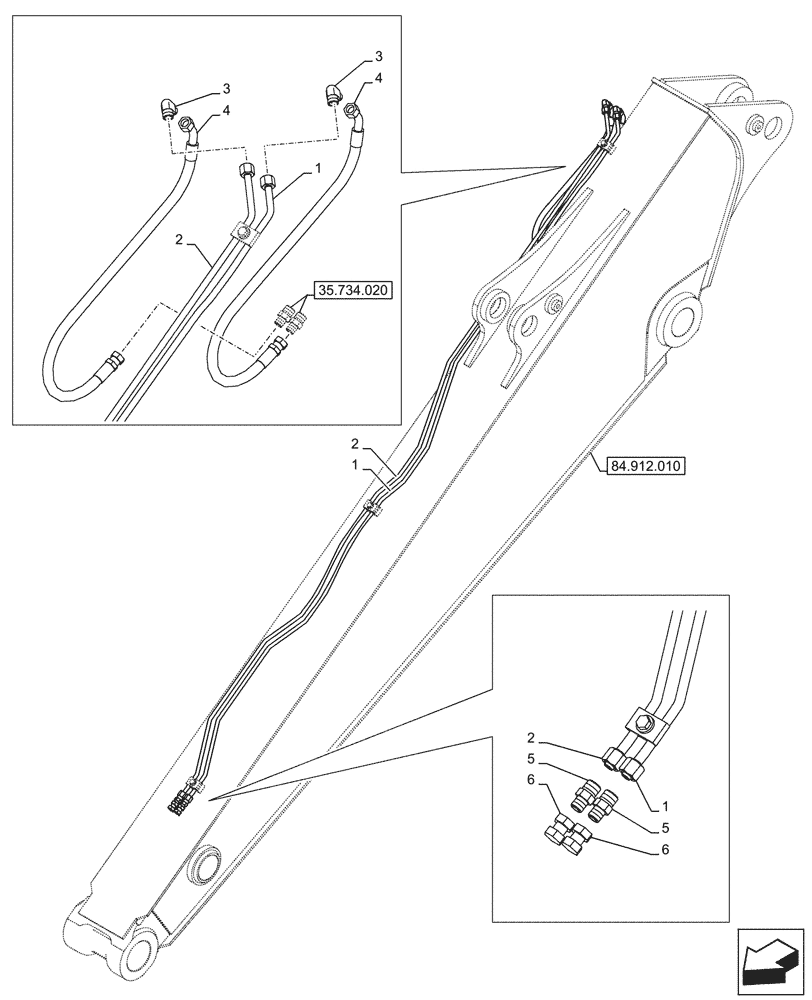 3
4
3
4
1
2
35.734.020
2
1
84.912.010
2
5
6
1
5
6