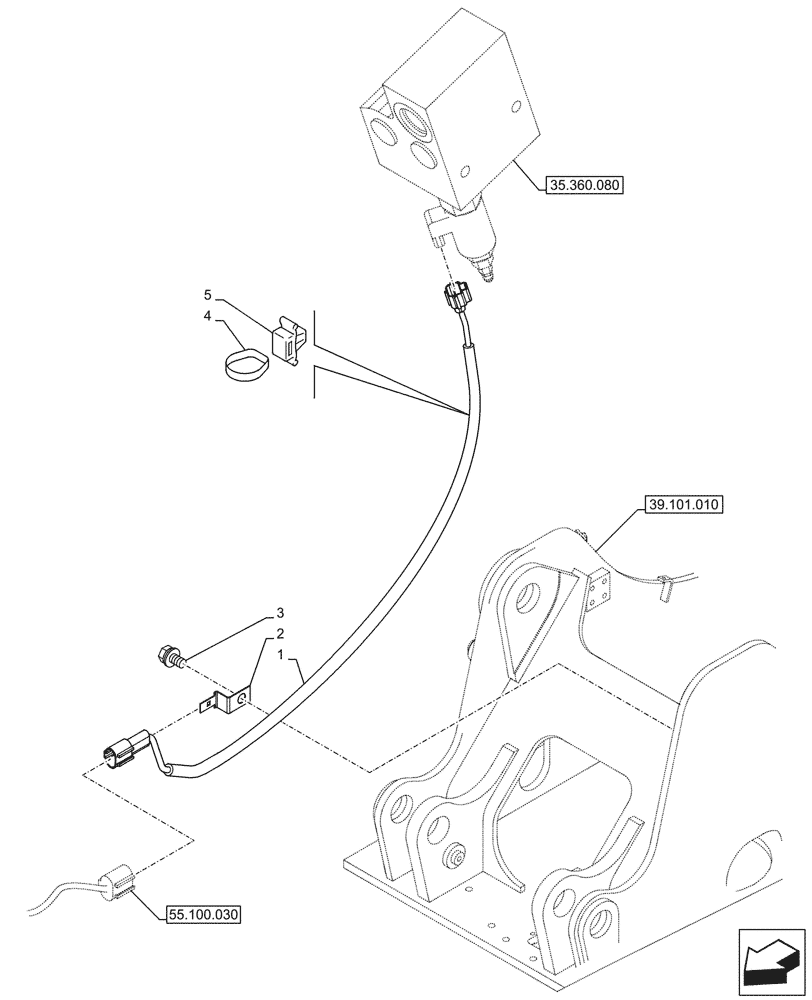 35.360.080

5

4

39.101.010

3

2

1

55.100.030