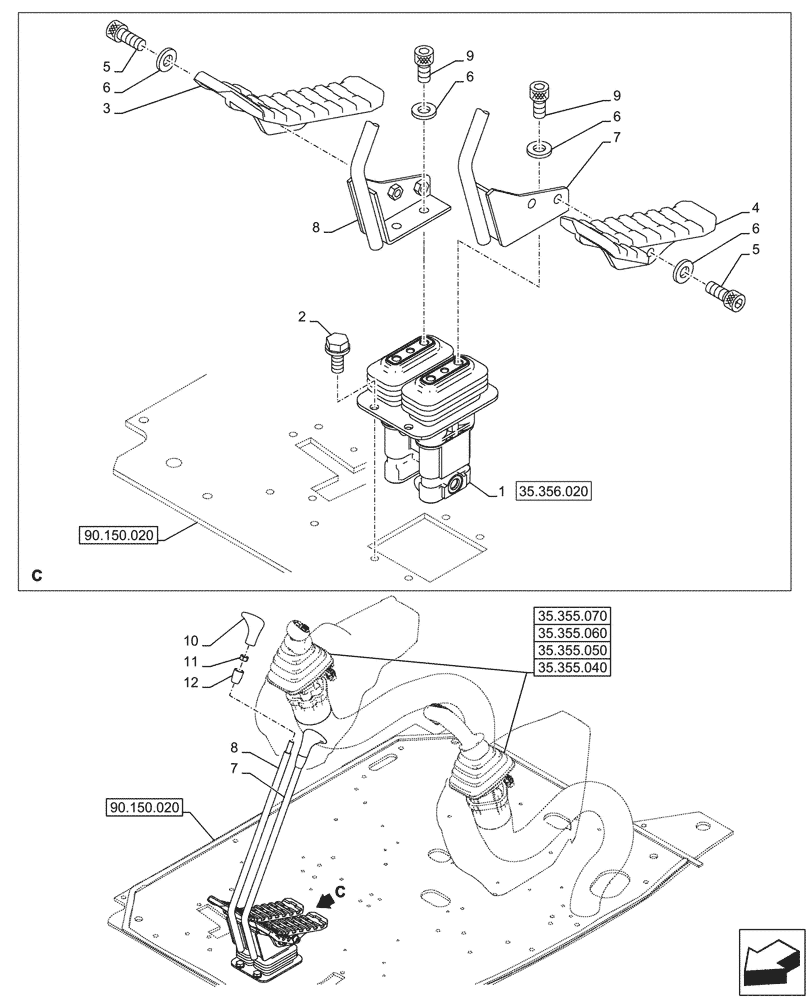 5
6
3
9
6
9
6
7
8
4
6
5
2
1
35.356.020
90.150.020
C
35.355.070
35.355.060
35.355.050
35.355.040
10
11
12
8
7
90.150.020
C