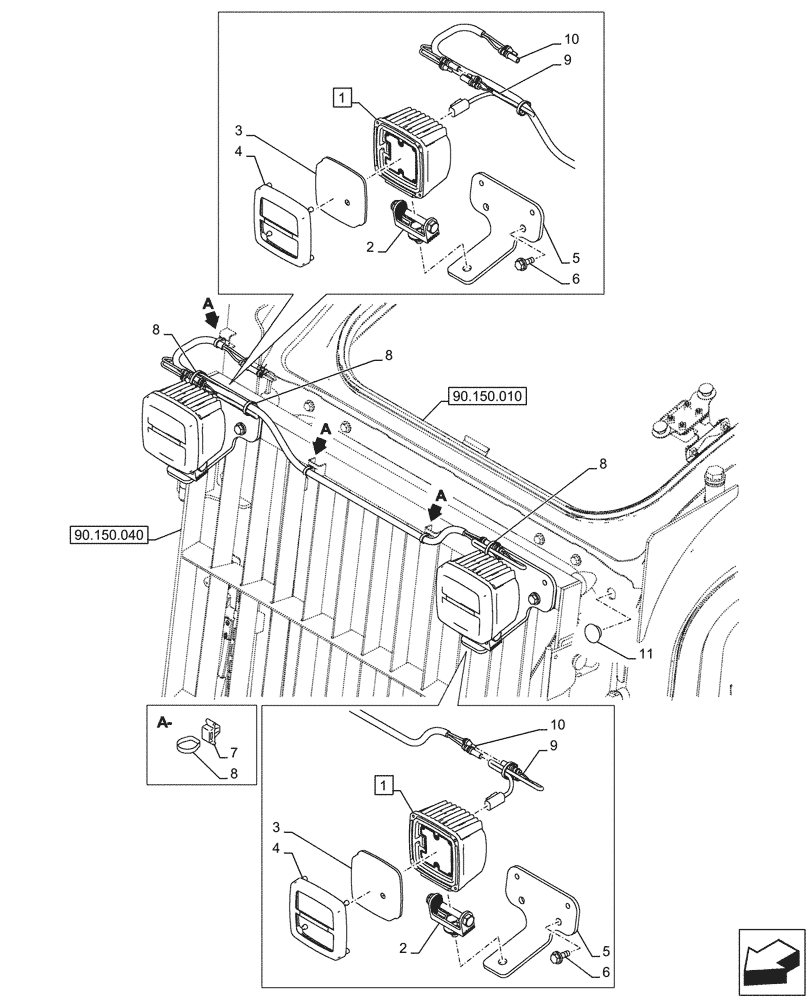 10
9
1
3
4
2
5
6
A
8
8
90.150.010
A
A
8
90.150.040
11
A-
7
8
10
9
1
3
4
2
5
6