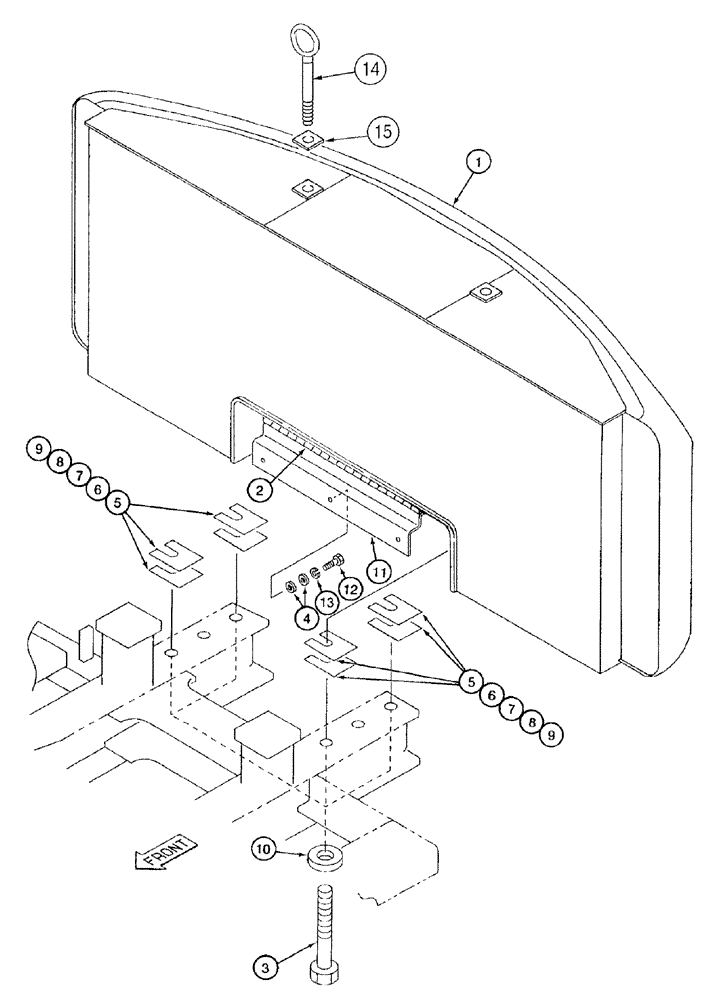 14
15
1
9
8
7
6
5
2
11
12
13
4
5
6
7
8
9
FRONT
10
3