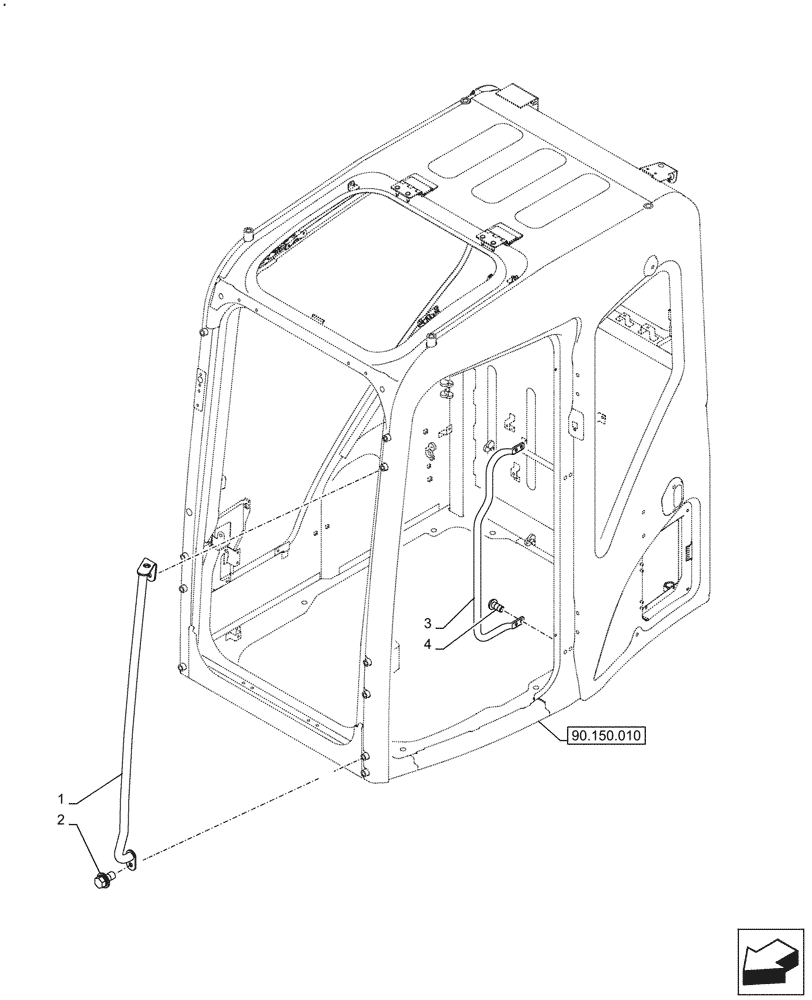 3
4
90.150.010
1
2