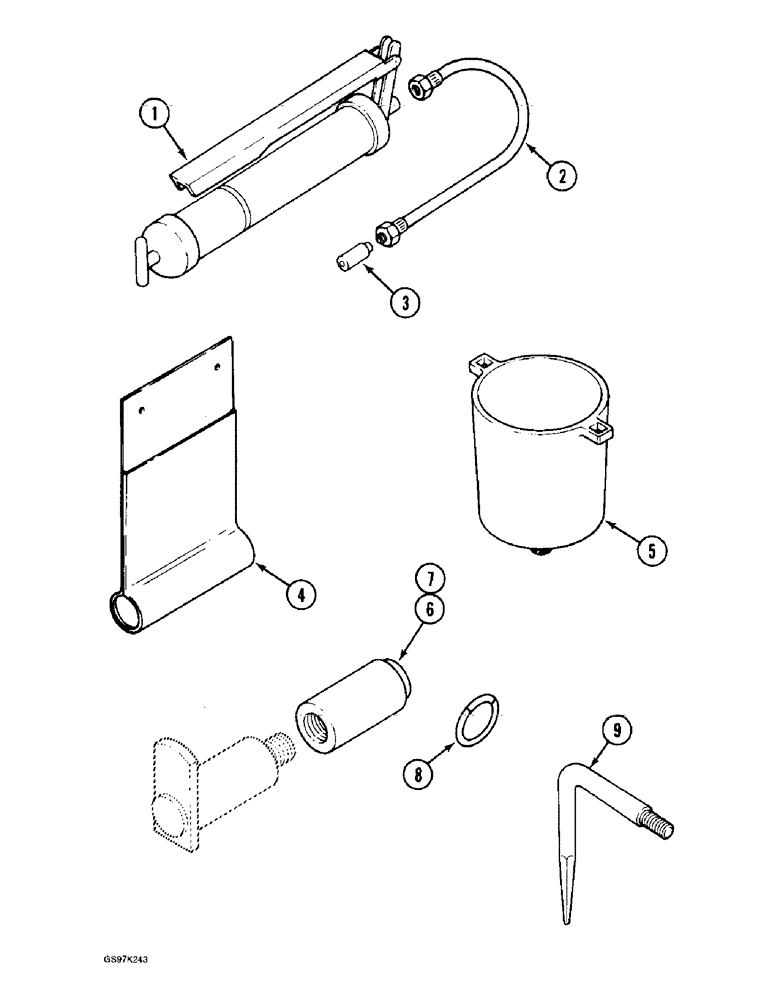 1
2
3
4
5
7
6
8
9
GS97K243