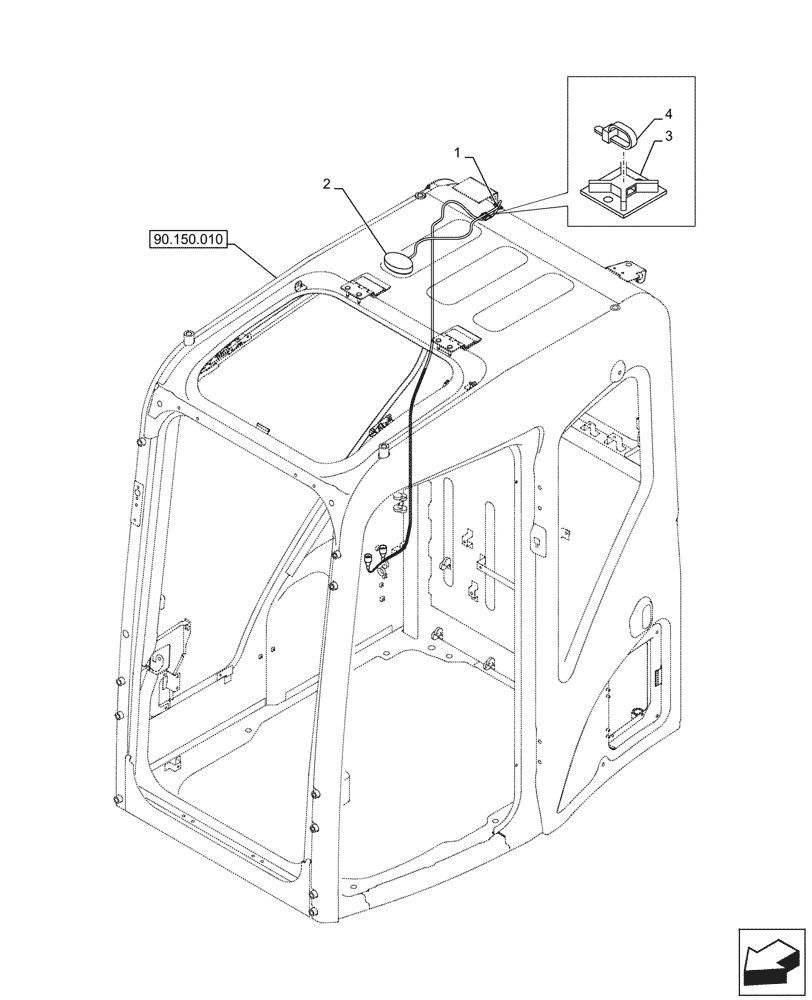 4
3
1
2
90.150.010